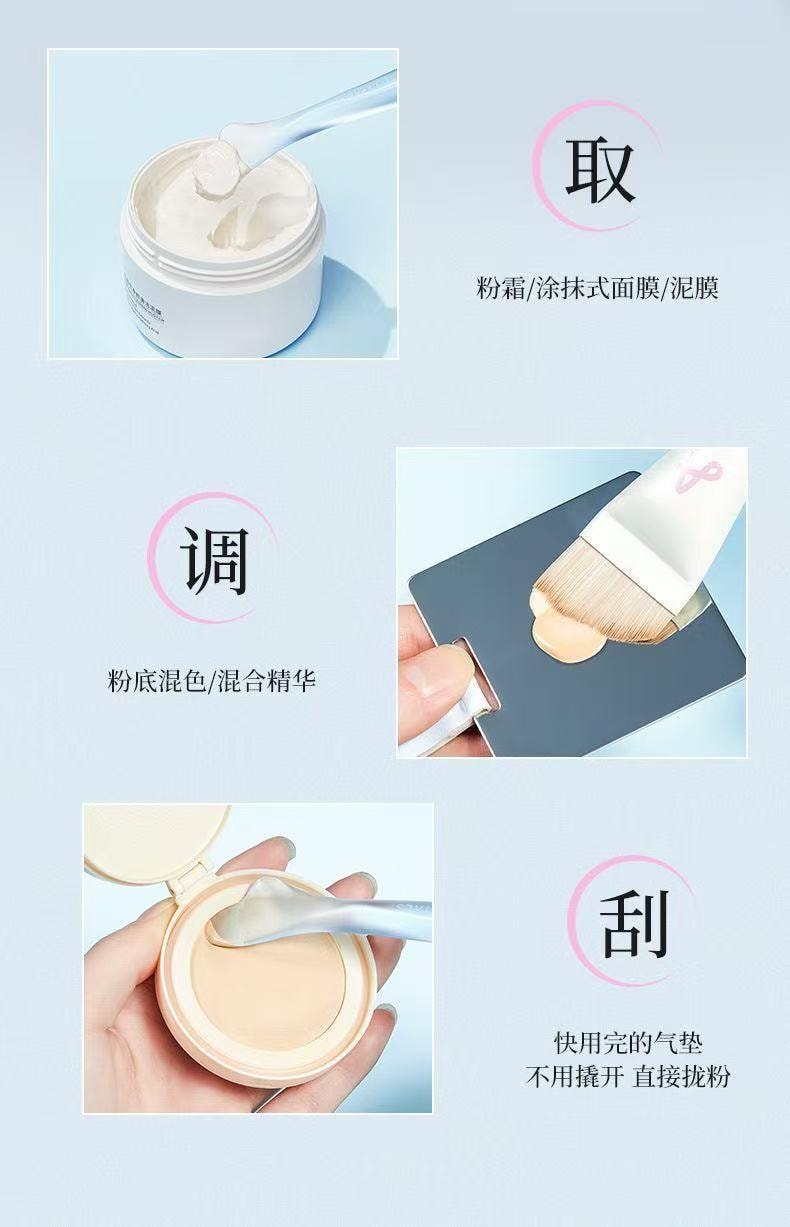 取

粉霜/涂抹式面膜/泥膜

调

粉底混色/混合精华

刮

快用完的气垫
不用撬开 直接拢粉