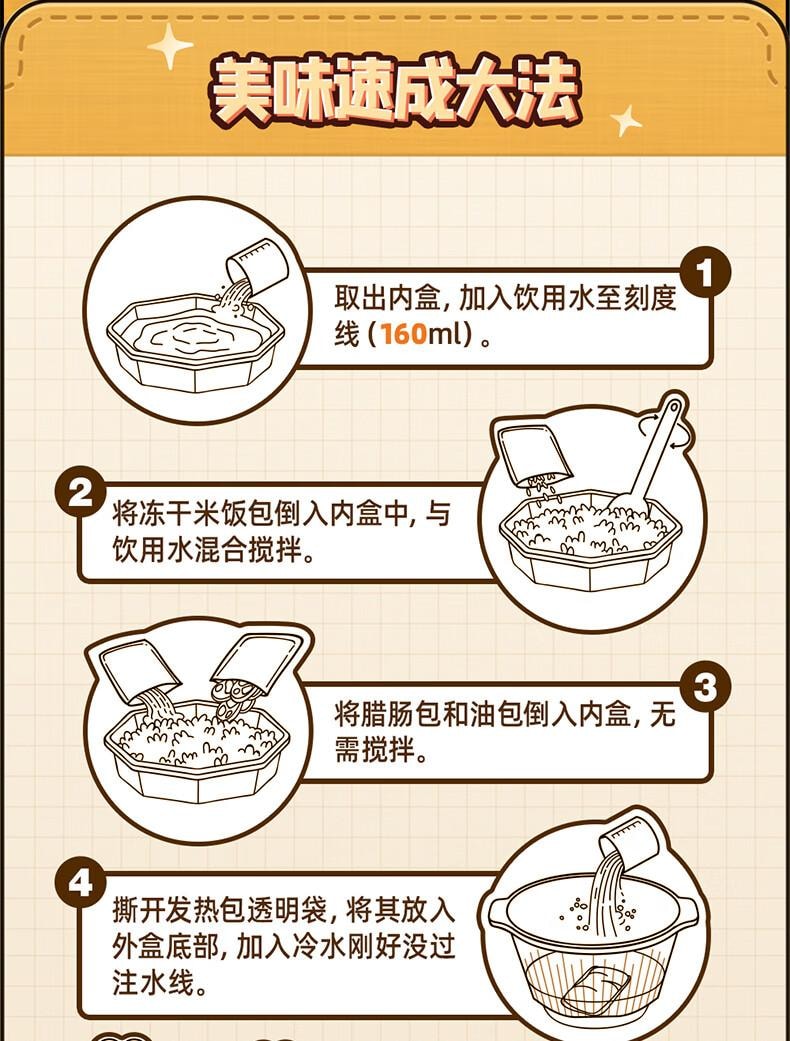 美味速成大法

1
取出内盒，加入饮用水至刻度线（160ml）。

2
将冻干米饭包倒入内盒中，与饮用水混合搅拌。

3
将腊肠包和油包倒入内盒，无需搅拌。

4
撕开发热包透明袋，将其放入外盒底部，加入冷水刚好没过注水线。