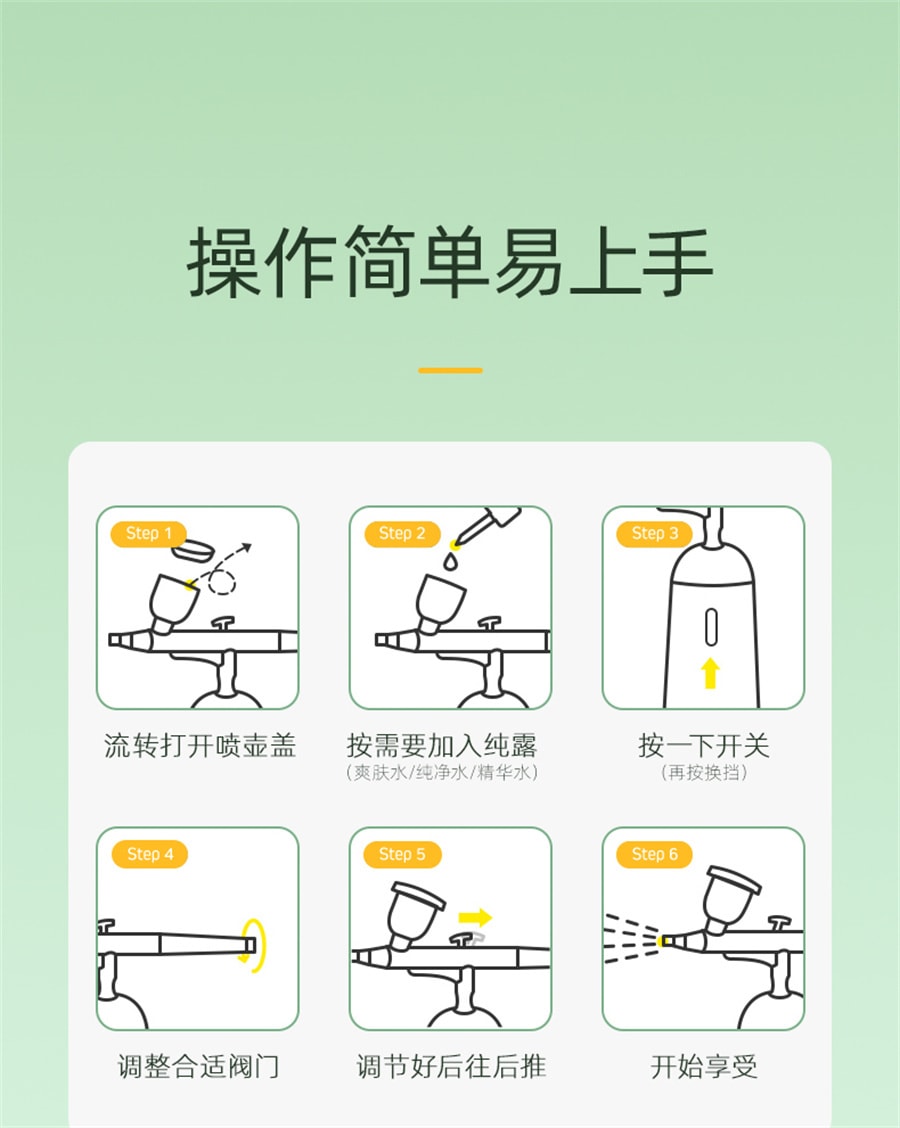 操作简单易上手

Step 1

流转打开喷壶盖

Step 2

按需要加入纯露
（爽肤水/纯净水/精华水）

Step 3

按一下开关
（再按换挡）

Step 4

调整合适阀门

Step 5

调节好后往后推

Step 6

开始享受