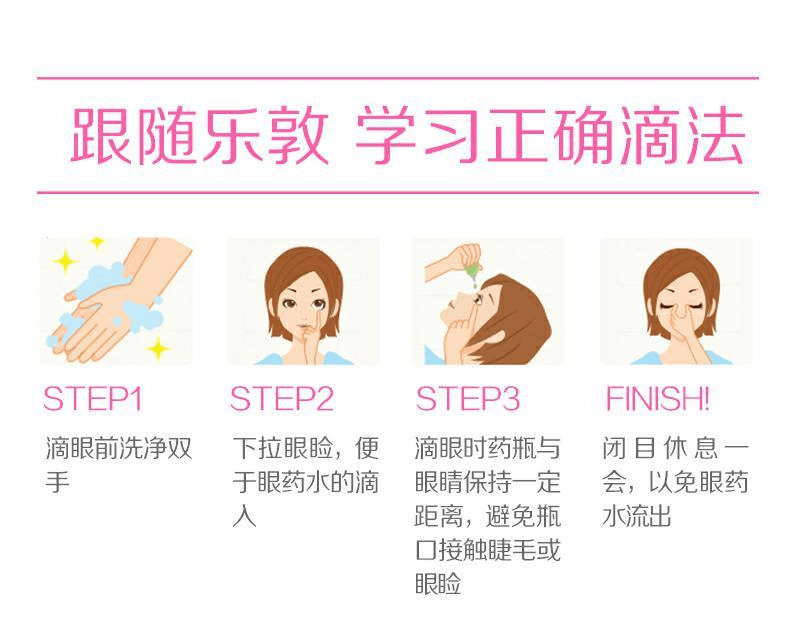 跟随乐敦 学习正确滴法

STEP1
滴眼前洗净双手

STEP2
下拉眼睑，便于眼药水的滴入

STEP3
滴眼时药瓶与眼睛保持一定距离，避免瓶口接触睫毛或眼睑

FINISH!
闭目休息一会，以免眼药水流出