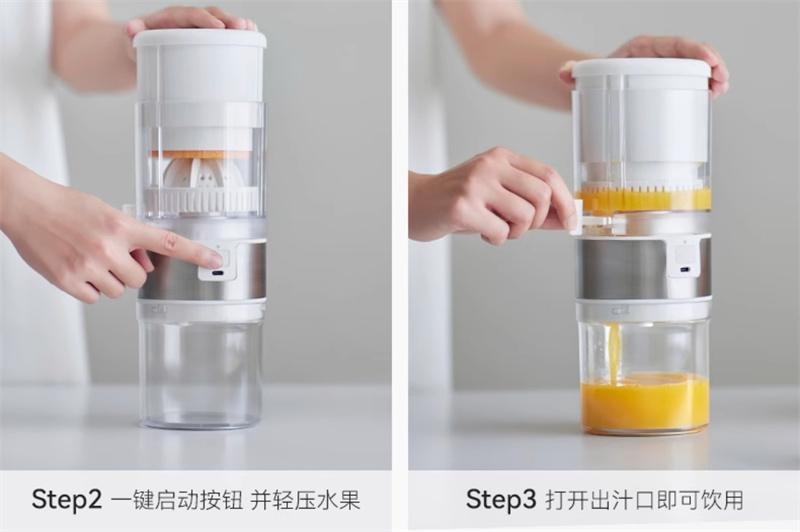 Step2 一键启动按钮 并轻压水果

Step3 打开出汁口即可饮用