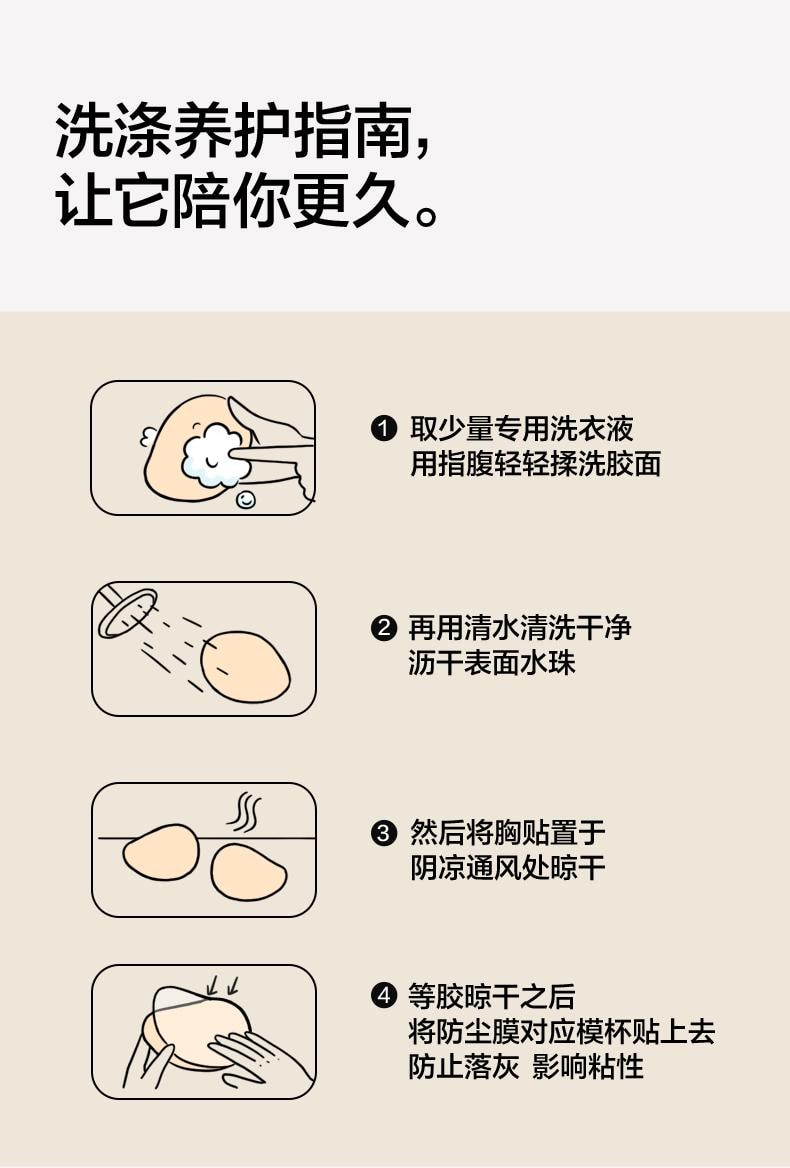 洗涤养护指南，
让它陪你更久。

❶ 取少量专用洗衣液
用指腹轻轻揉洗胶面

❷ 再用清水清洗干净
沥干表面水珠

❸ 然后将胸贴置于
阴凉通风处晾干

❹ 等胶晾干之后
将防尘膜对应模杯贴上去
防止落灰 影响粘性