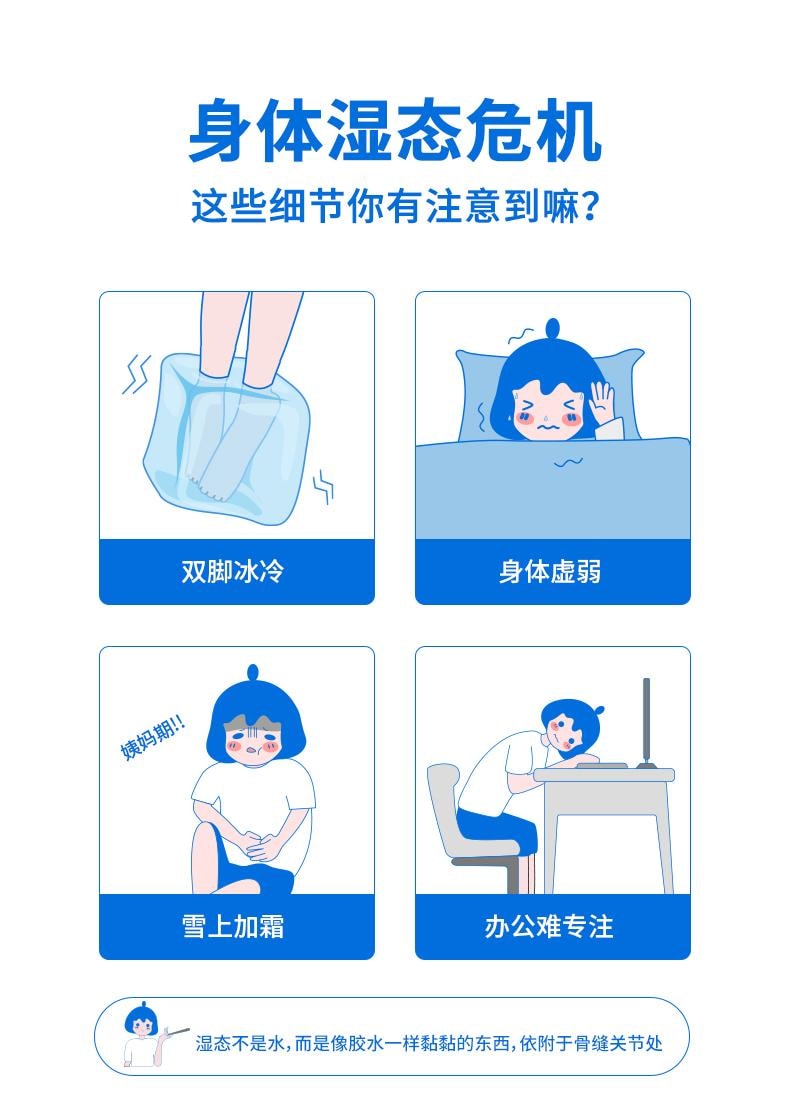 身体湿态危机

这些细节你有注意到嘛？

双脚冰冷

身体虚弱

姨妈期!!

雪上加霜

办公难专注

湿态不是水，而是像胶水一样黏黏的东西，依附于骨缝关节处