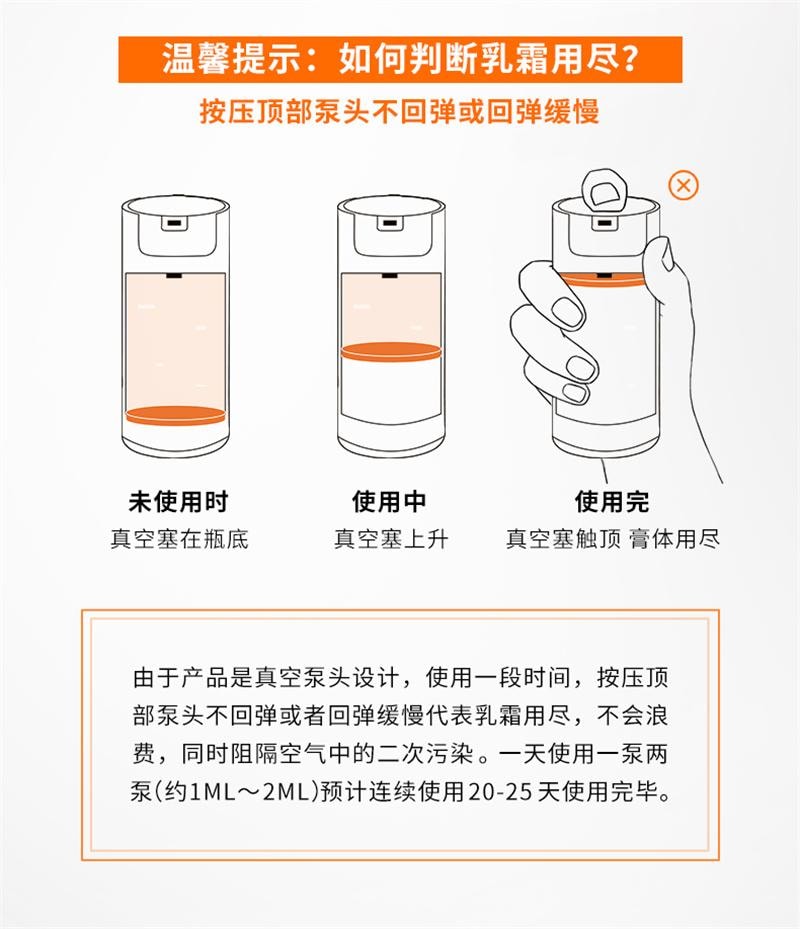 温馨提示：如何判断乳霜用尽？

按压顶部泵头不回弹或回弹缓慢

未使用时
真空塞在瓶底

使用中
真空塞上升

使用完
真空塞触顶 膏体用尽

由于产品是真空泵头设计，使用一段时间，按压顶部泵头不回弹或者回弹缓慢代表乳霜用尽，不会浪费，同时阻隔空气中的二次污染。一天使用一泵两泵(约1ML～2ML)预计连续使用20-25天使用完毕。