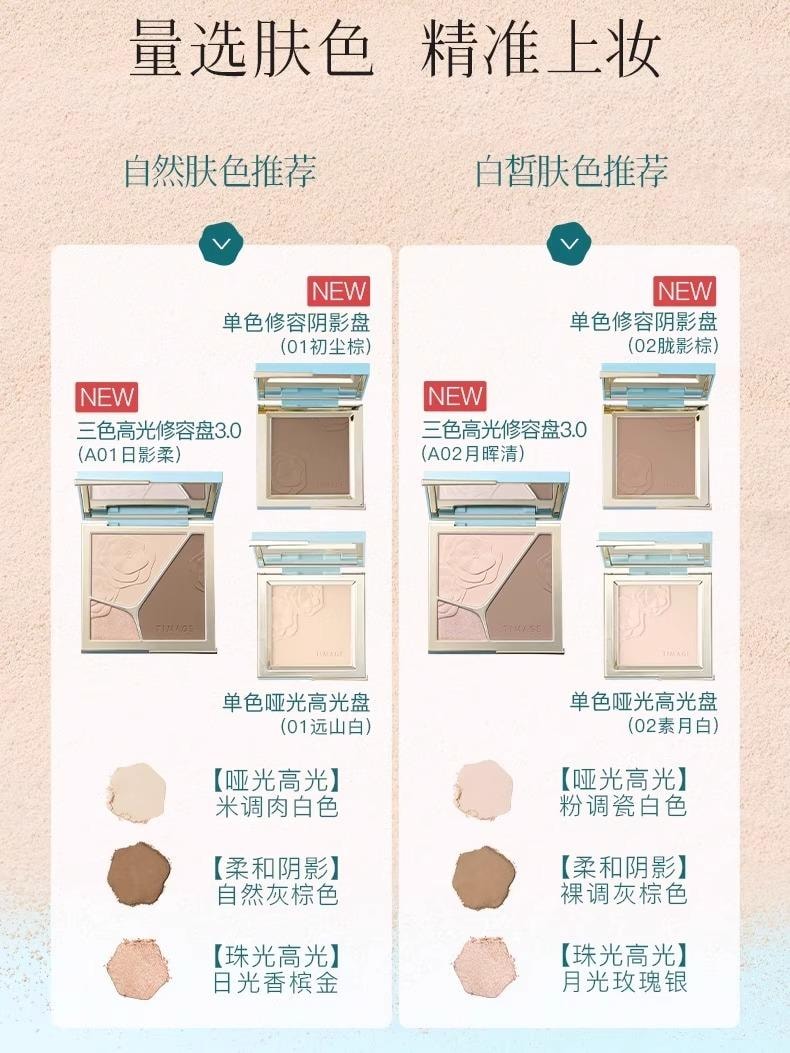 量选肤色 精准上妆

自然肤色推荐

NEW
单色修容阴影盘
(01初尘棕)

NEW
三色高光修容盘3.0
(A01日影柔)

TIMAGE

TIMAGE

单色哑光高光盘
(01远山白)

【哑光高光】
米调肉白色

【柔和阴影】
自然灰棕色

【珠光高光】
日光香槟金

白皙肤色推荐

NEW
单色修容阴影盘
(02胧影棕)

NEW
三色高光修容盘3.0
(A02月晖清)

TIMAGE

TIMAGE

单色哑光高光盘
(02素月白)

【哑光高光】
粉调瓷白色

【柔和阴影】
裸调灰棕色

【珠光高光】
月光玫瑰银