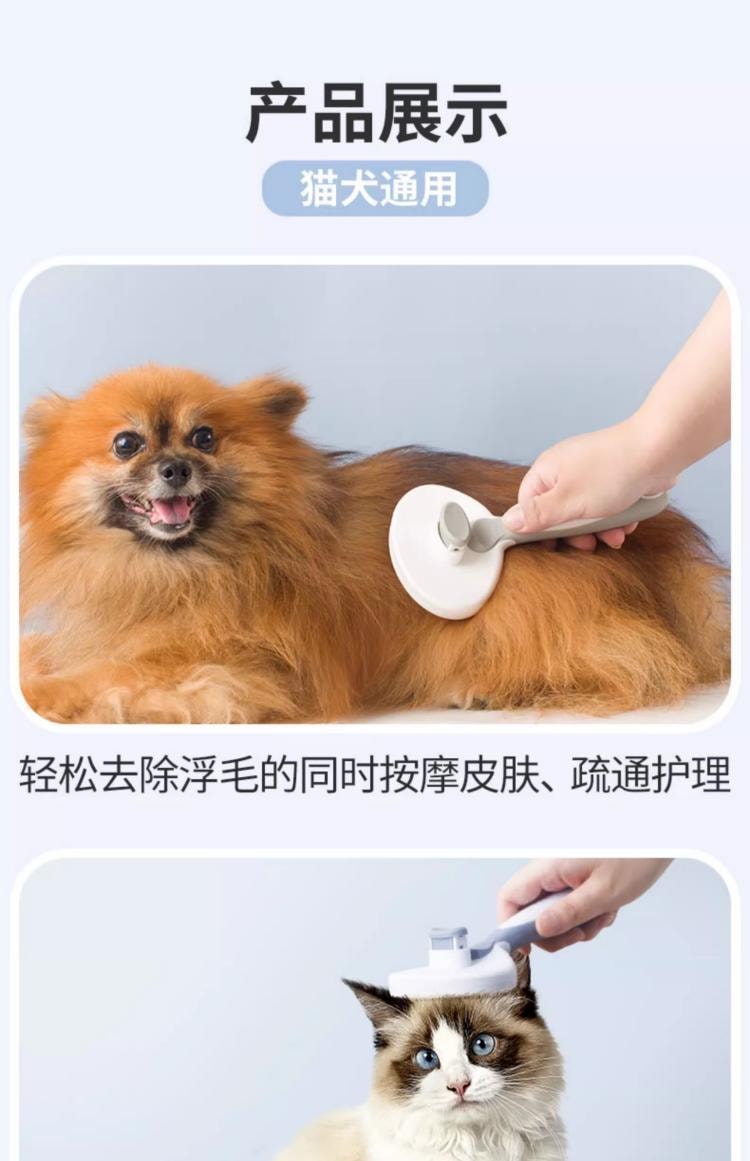 产品展示

猫犬通用

轻松去除浮毛的同时按摩皮肤、疏通护理