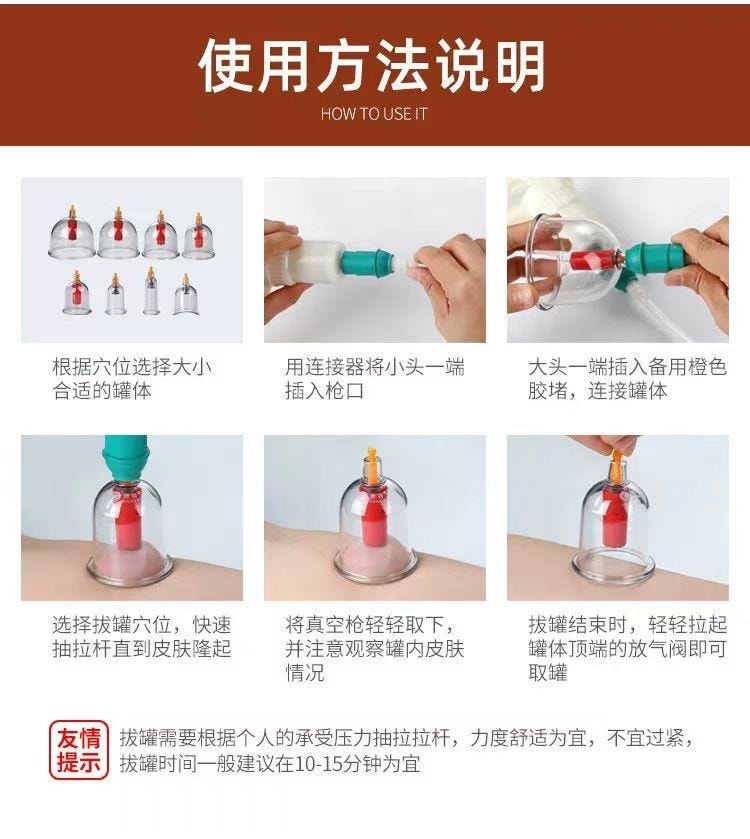 使用方法说明

HOW TO USE IT

根据穴位选择大小合适的罐体

用连接器将小头一端插入枪口

大头一端插入备用橙色胶堵，连接罐体

选择拔罐穴位，快速抽拉杆直到皮肤隆起

将真空枪轻轻取下，并注意观察罐内皮肤情况

拔罐结束时，轻轻拉起罐体顶端的放气阀即可取罐

友情提示

拔罐需要根据个人的承受压力抽拉拉杆，力度舒适为宜，不宜过紧，拔罐时间一般建议在10-15分钟为宜