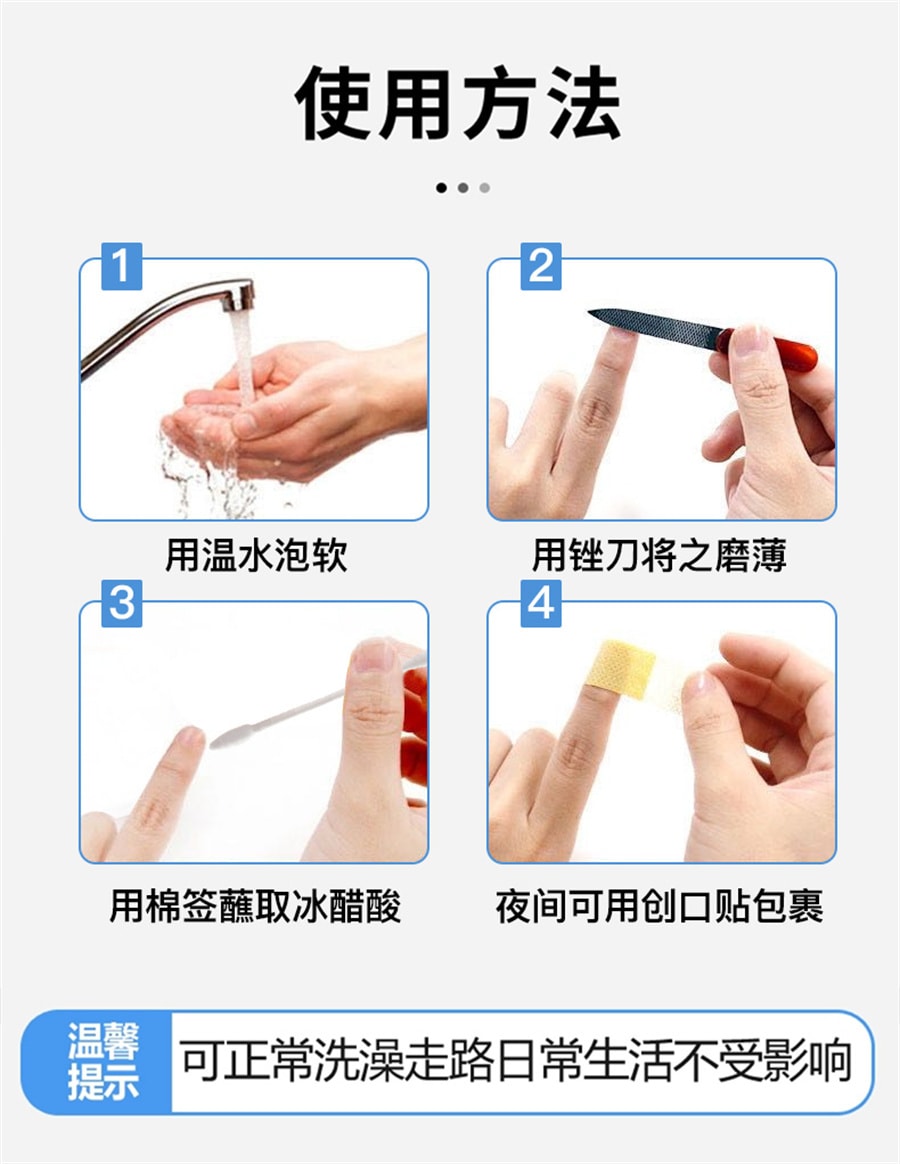 使用方法

1
用温水泡软

2
用锉刀将之磨薄

3
用棉签蘸取冰醋酸

4
夜间可用创口贴包裹

温馨提示
可正常洗澡走路日常生活不受影响