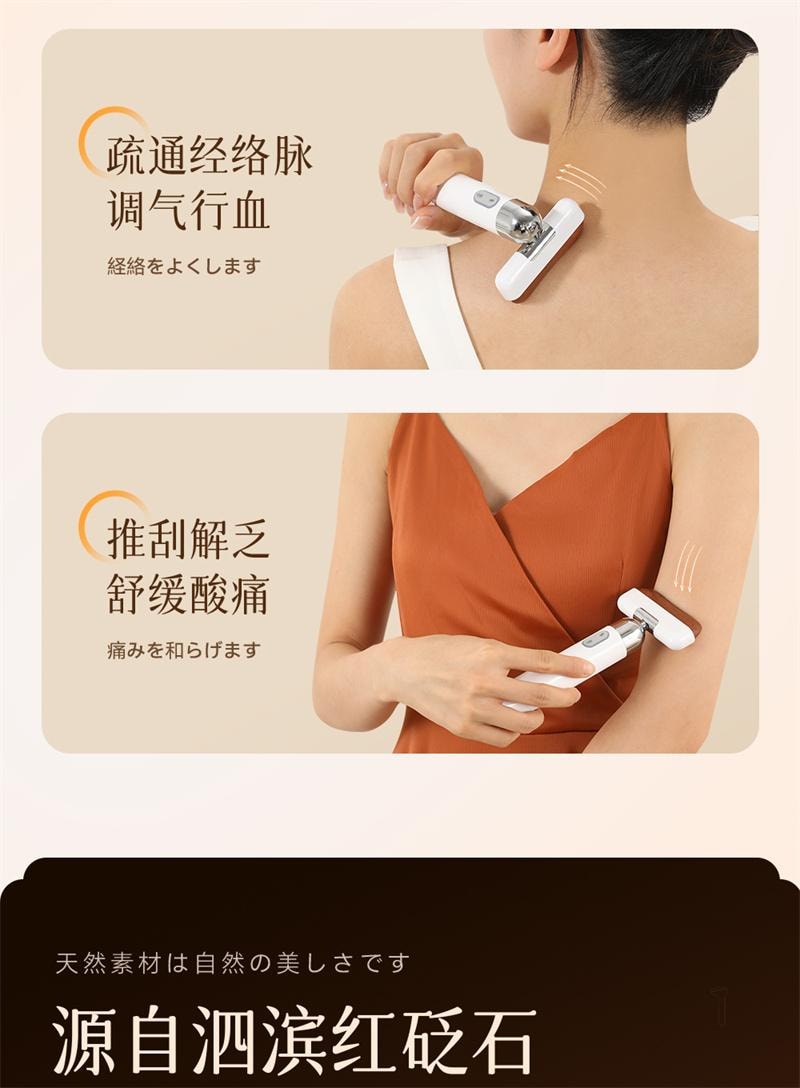 疏通经络脉
调气行血

経絡をよくします

推刮解乏
舒缓酸痛

痛みを和らげます

天然素材は自然の美しさです

源自泗滨红砭石