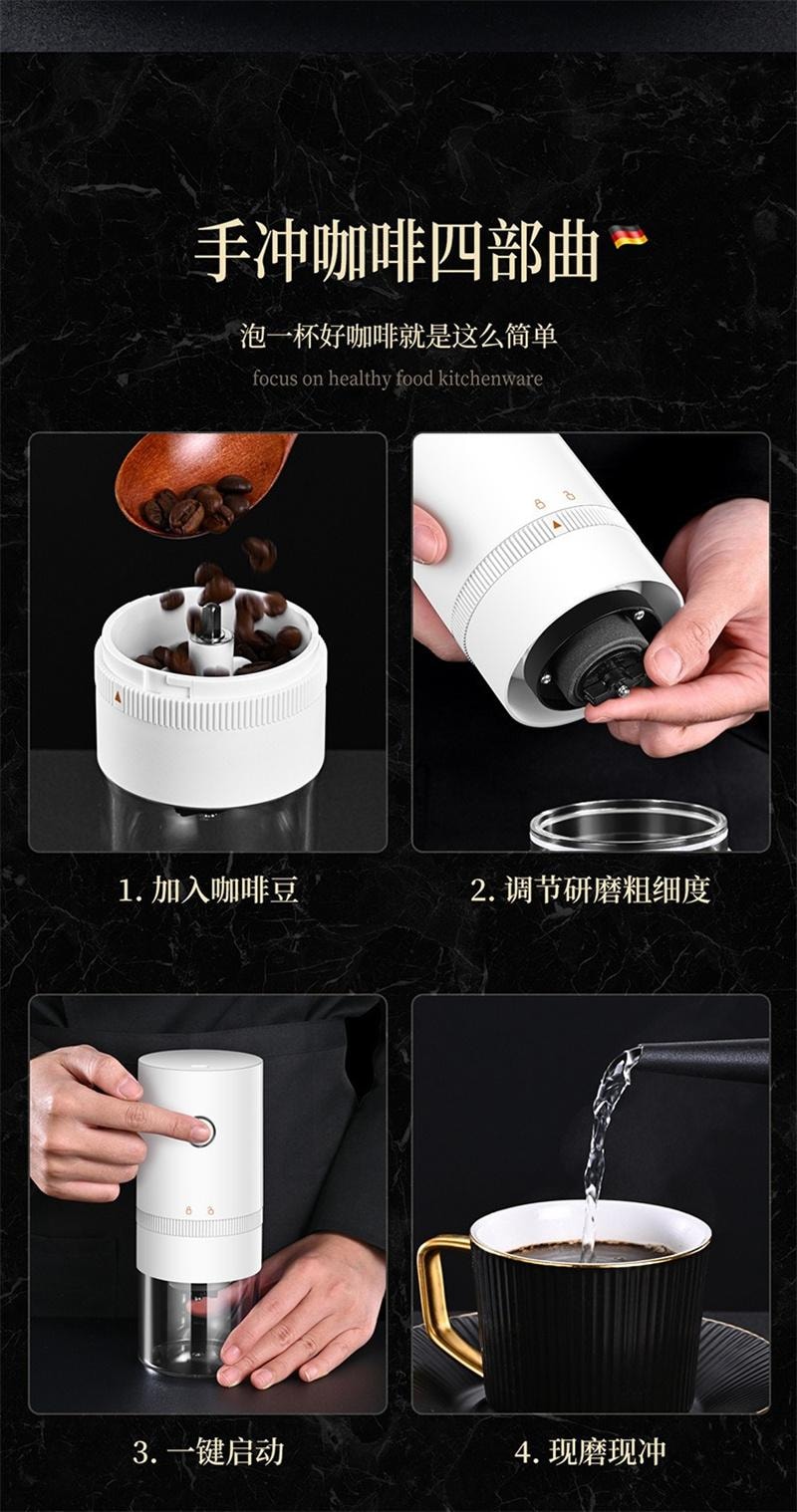 手冲咖啡四部曲

泡一杯好咖啡就是这么简单

focus on healthy food kitchenware

1. 加入咖啡豆

2. 调节研磨粗细度

3. 一键启动

4. 现磨现冲