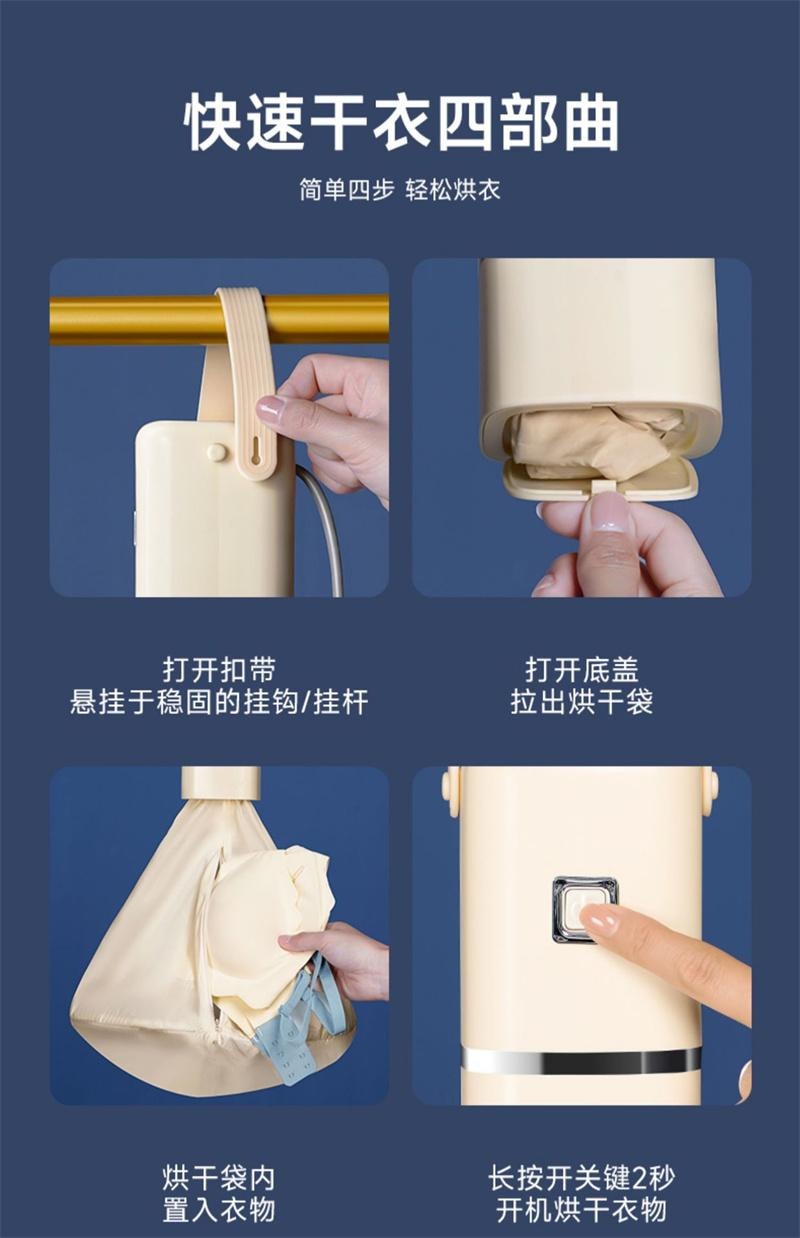 快速干衣四部曲

简单四步 轻松烘衣

打开扣带
悬挂于稳固的挂钩/挂杆

打开底盖
拉出烘干袋

烘干袋内
置入衣物

长按开关键2秒
开机烘干衣物