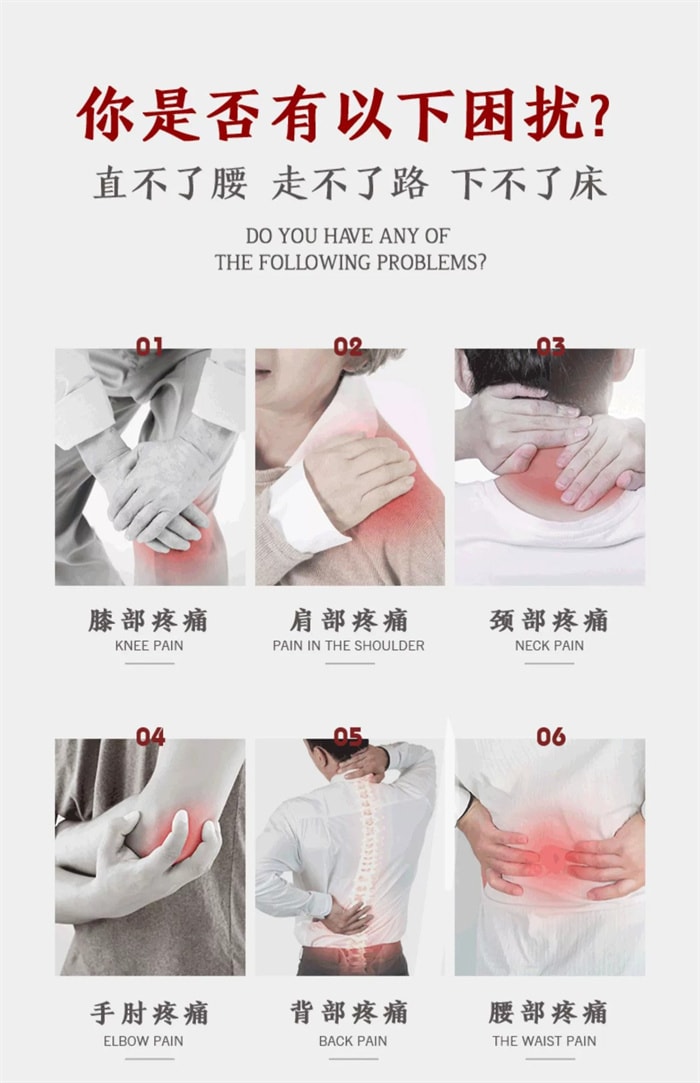 你是否有以下困扰?

直不了腰 走不了路 下不了床

DO YOU HAVE ANY OF THE FOLLOWING PROBLEMS?

01

膝部疼痛
KNEE PAIN

02

肩部疼痛
PAIN IN THE SHOULDER

03

颈部疼痛
NECK PAIN

04

手肘疼痛
ELBOW PAIN

05

背部疼痛
BACK PAIN

06

腰部疼痛
THE WAIST PAIN