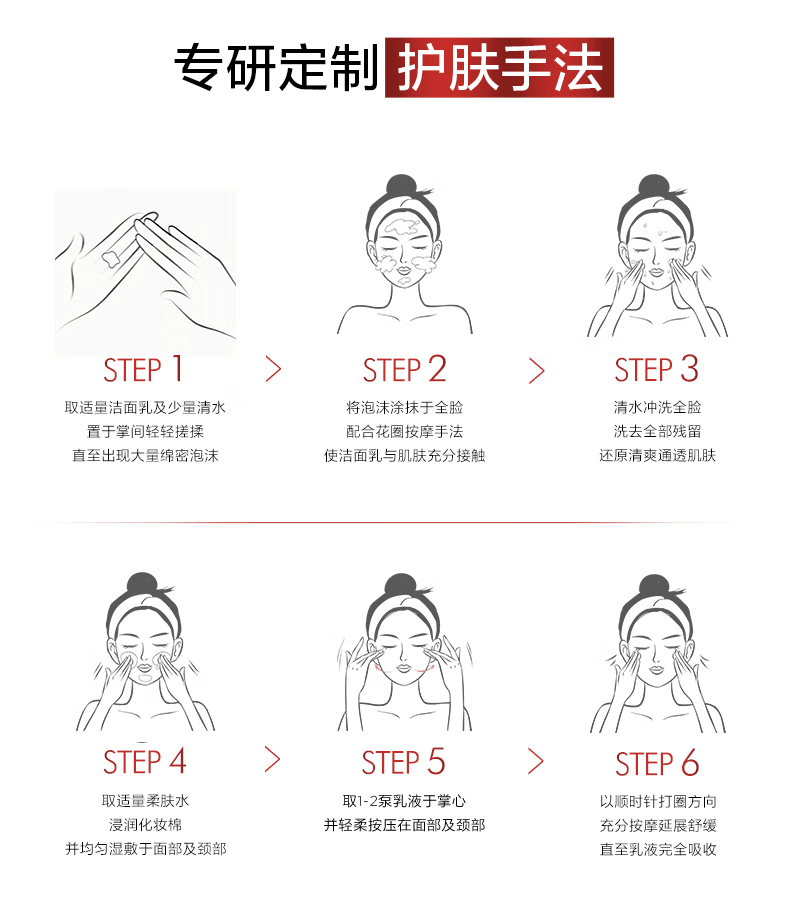 专研定制 护肤手法

STEP 1
取适量洁面乳及少量清水
置于掌间轻轻搓揉
直至出现大量绵密泡沫

STEP 2
将泡沫涂抹于全脸
配合花圈按摩手法
使洁面乳与肌肤充分接触

STEP 3
清水冲洗全脸
洗去全部残留
还原清爽通透肌肤

STEP 4
取适量柔肤水
浸润化妆棉
并均匀湿敷于面部及颈部

STEP 5
取1-2泵乳液于掌心
并轻柔按压在面部及颈部

STEP 6
以顺时针打圈方向
充分按摩延展舒缓
直至乳液完全吸收