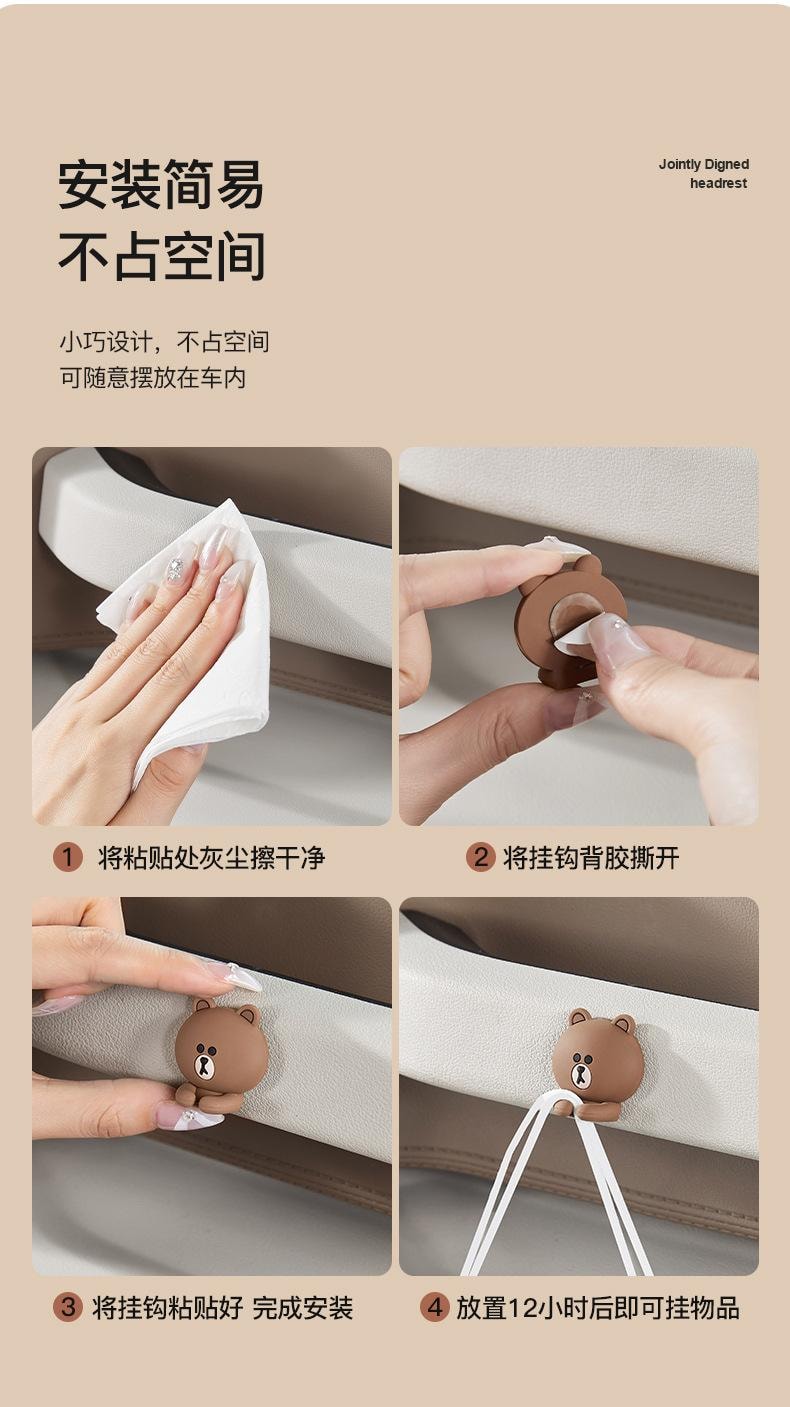 安装简易
不占空间

Jointly Digned
headrest

小巧设计，不占空间
可随意摆放在车内

1 将粘贴处灰尘擦干净

2 将挂钩背胶撕开

3 将挂钩粘贴好 完成安装

4 放置12小时后即可挂物品