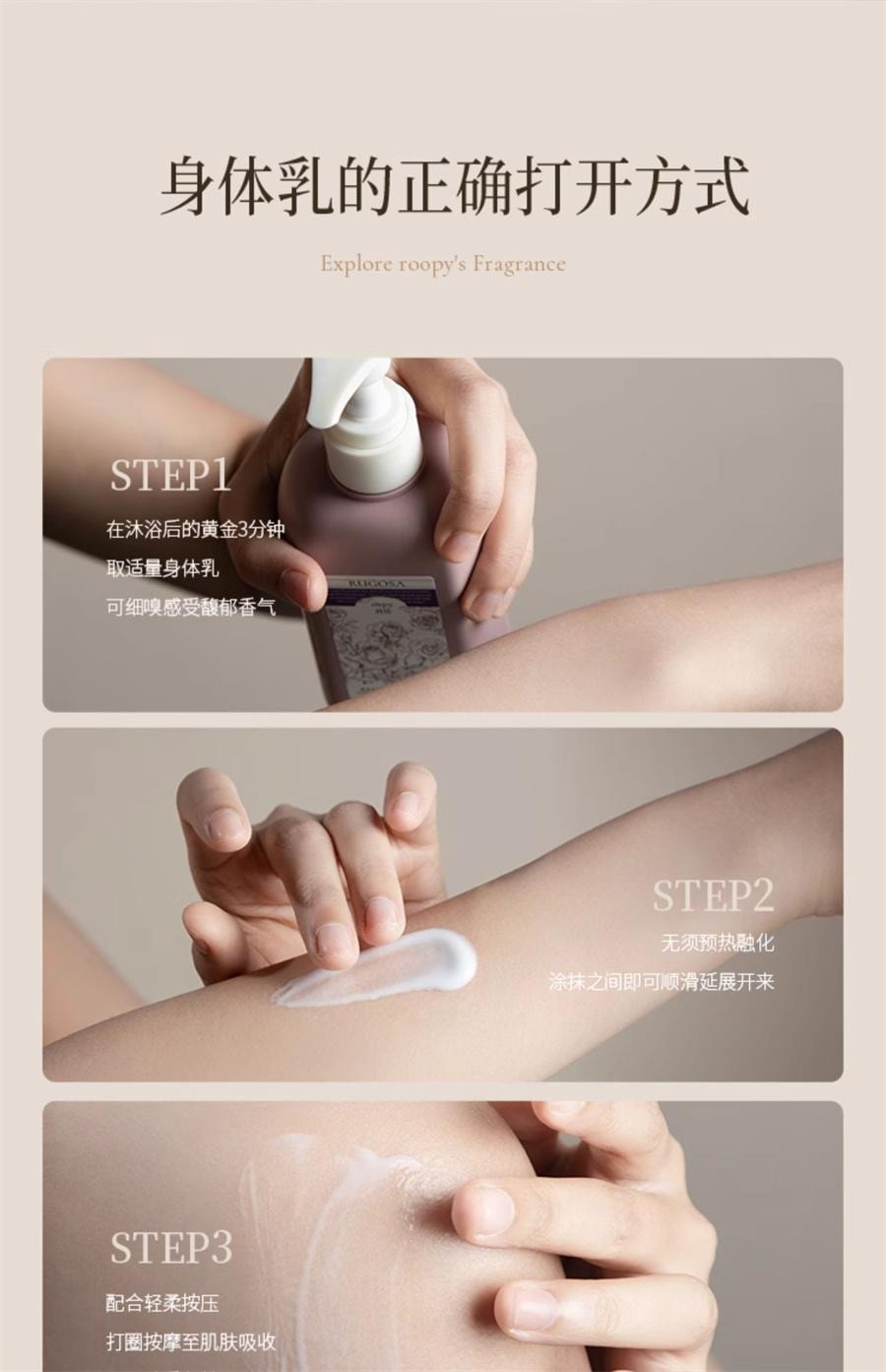 身体乳的正确打开方式

Explore roopy's Fragrance

STEP1

在沐浴后的黄金3分钟

取适量身体乳

可细嗅感受馥郁香气

RUGOSA

STEP2

无须预热融化

涂抹之间即可顺滑延展开来

STEP3

配合轻柔按压

打圈按摩至肌肤吸收