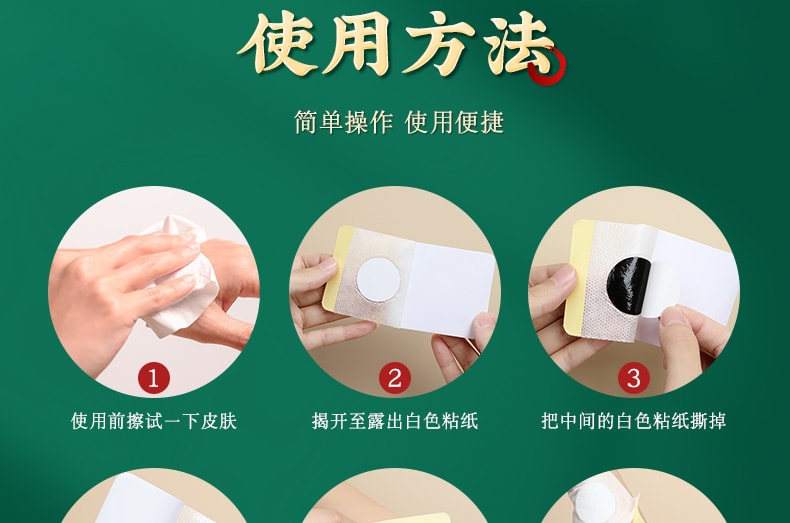 使用方法

简单操作 使用便捷

1
使用前擦试一下皮肤

2
揭开至露出白色粘纸

3
把中间的白色粘纸撕掉