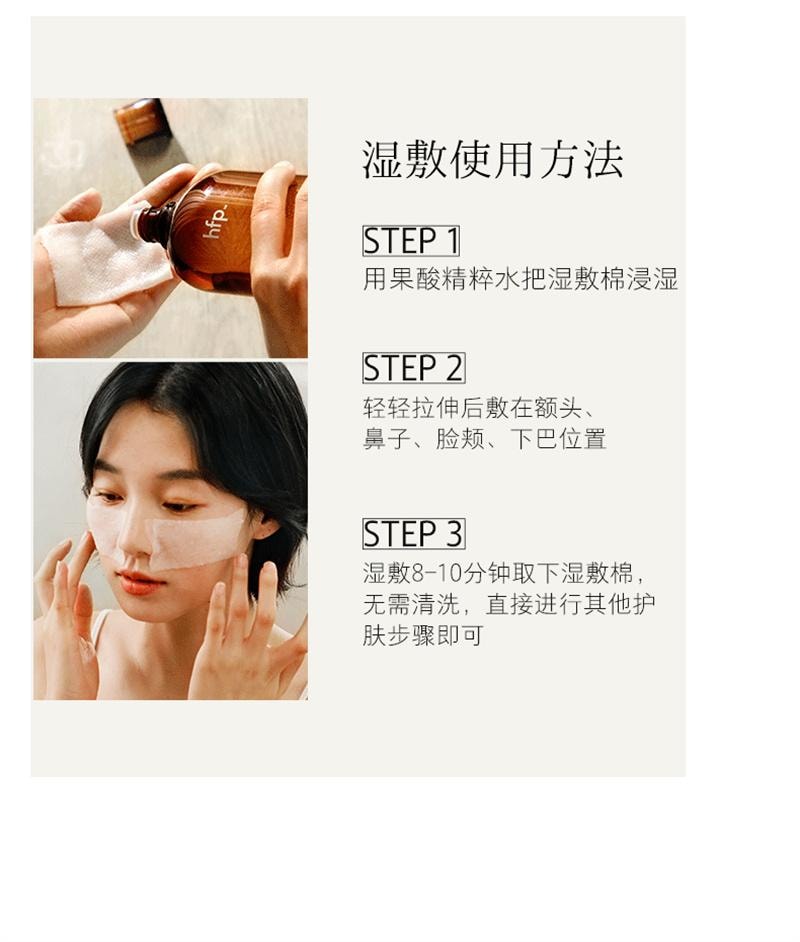 hfp.

湿敷使用方法

STEP 1
用果酸精粹水把湿敷棉浸湿

STEP 2
轻轻拉伸后敷在额头、鼻子、脸颊、下巴位置

STEP 3
湿敷8-10分钟取下湿敷棉，无需清洗，直接进行其他护肤步骤即可