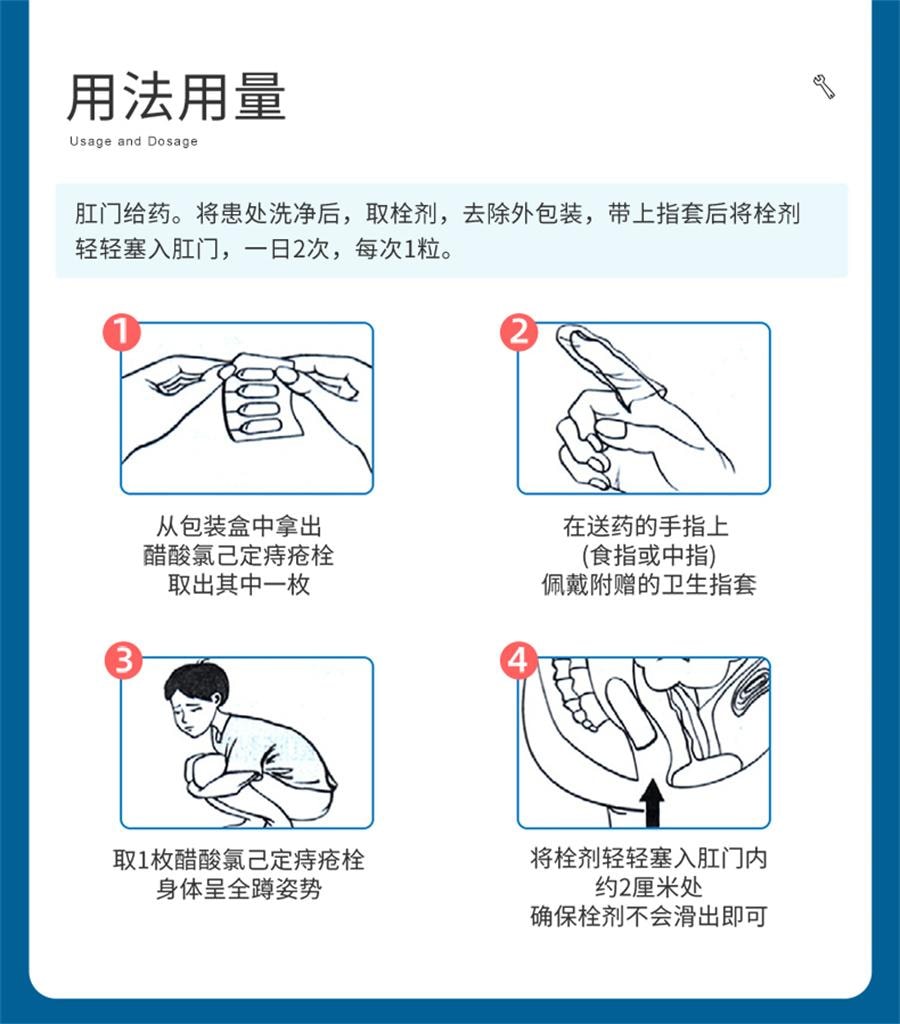 用法用量
Usage and Dosage

肛门给药。将患处洗净后，取栓剂，去除外包装，带上指套后将栓剂轻轻塞入肛门，一日2次，每次1粒。

1
从包装盒中拿出
醋酸氯己定痔疮栓
取出其中一枚

2
在送药的手指上
(食指或中指)
佩戴附赠的卫生指套

3
取1枚醋酸氯己定痔疮栓
身体呈全蹲姿势

4
将栓剂轻轻塞入肛门内
约2厘米处
确保栓剂不会滑出即可