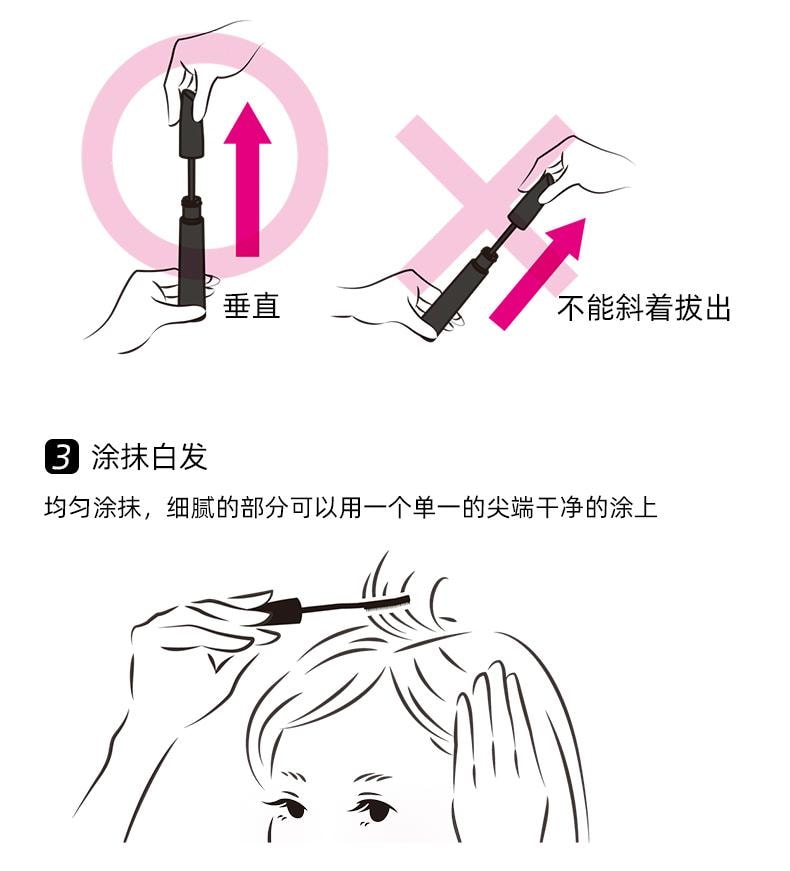 垂直

不能斜着拔出

3 涂抹白发

均匀涂抹，细腻的部分可以用一个单一的尖端干净的涂上