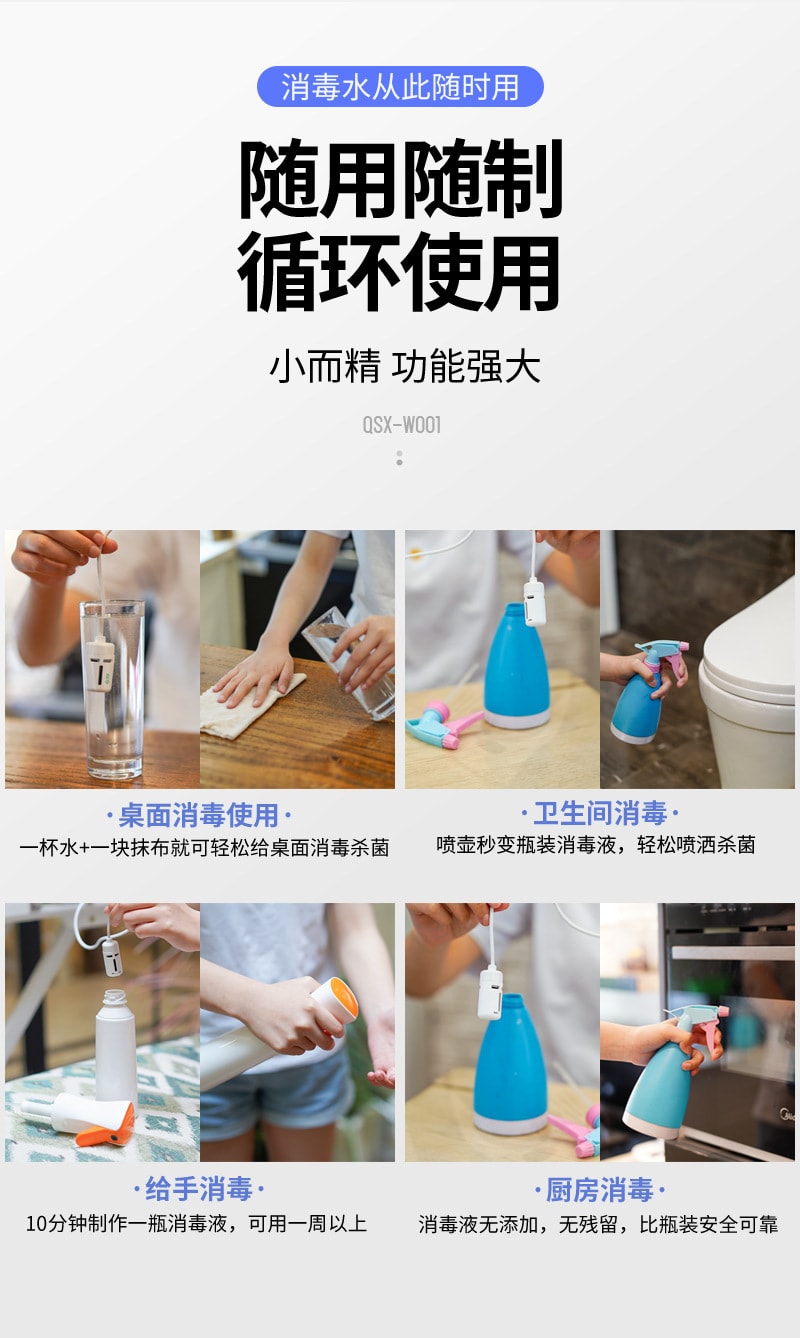 消毒水从此随时用

随用随制
循环使用

小而精 功能强大

QSX-W001

·桌面消毒使用·
一杯水+一块抹布就可轻松给桌面消毒杀菌

·卫生间消毒·
喷壶秒变瓶装消毒液，轻松喷洒杀菌

·给手消毒·
10分钟制作一瓶消毒液，可用一周以上

·厨房消毒·
消毒液无添加，无残留，比瓶装安全可靠