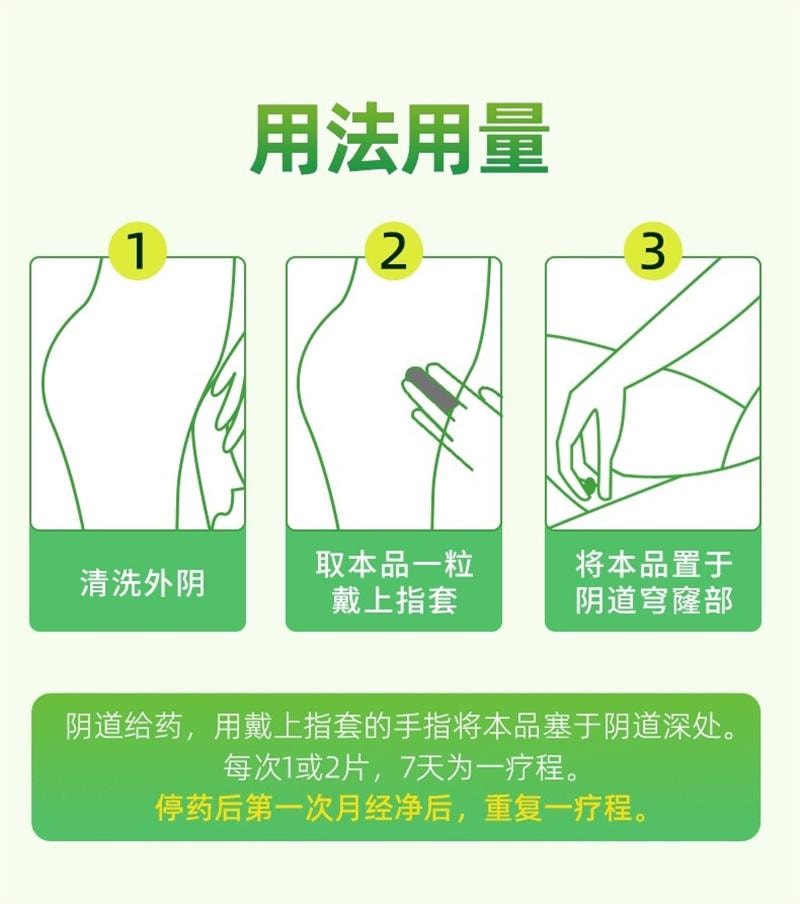 用法用量

1

清洗外阴

2

取本品一粒
戴上指套

3

将本品置于
阴道穹窿部

阴道给药，用戴上指套的手指将本品塞于阴道深处。
每次1或2片，7天为一疗程。
停药后第一次月经净后，重复一疗程。