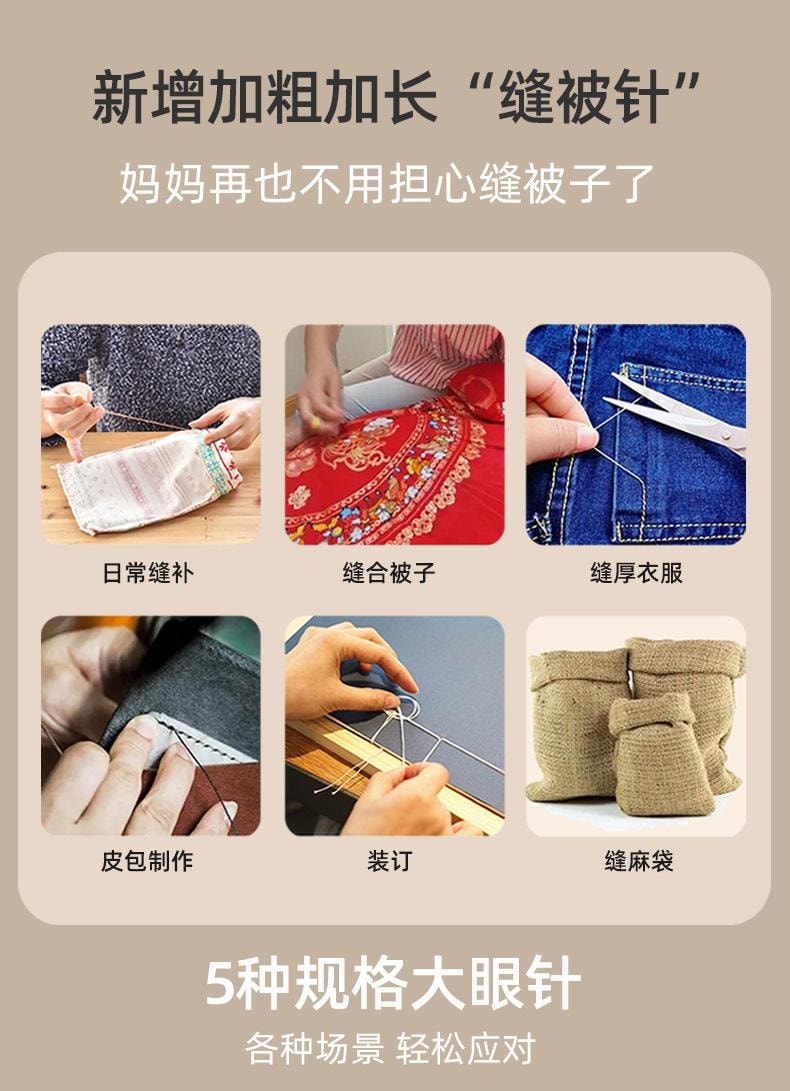 新增加粗加长“缝被针”
妈妈再也不用担心缝被子了

日常缝补
缝合被子
缝厚衣服

皮包制作
装订
缝麻袋

5种规格大眼针
各种场景 轻松应对