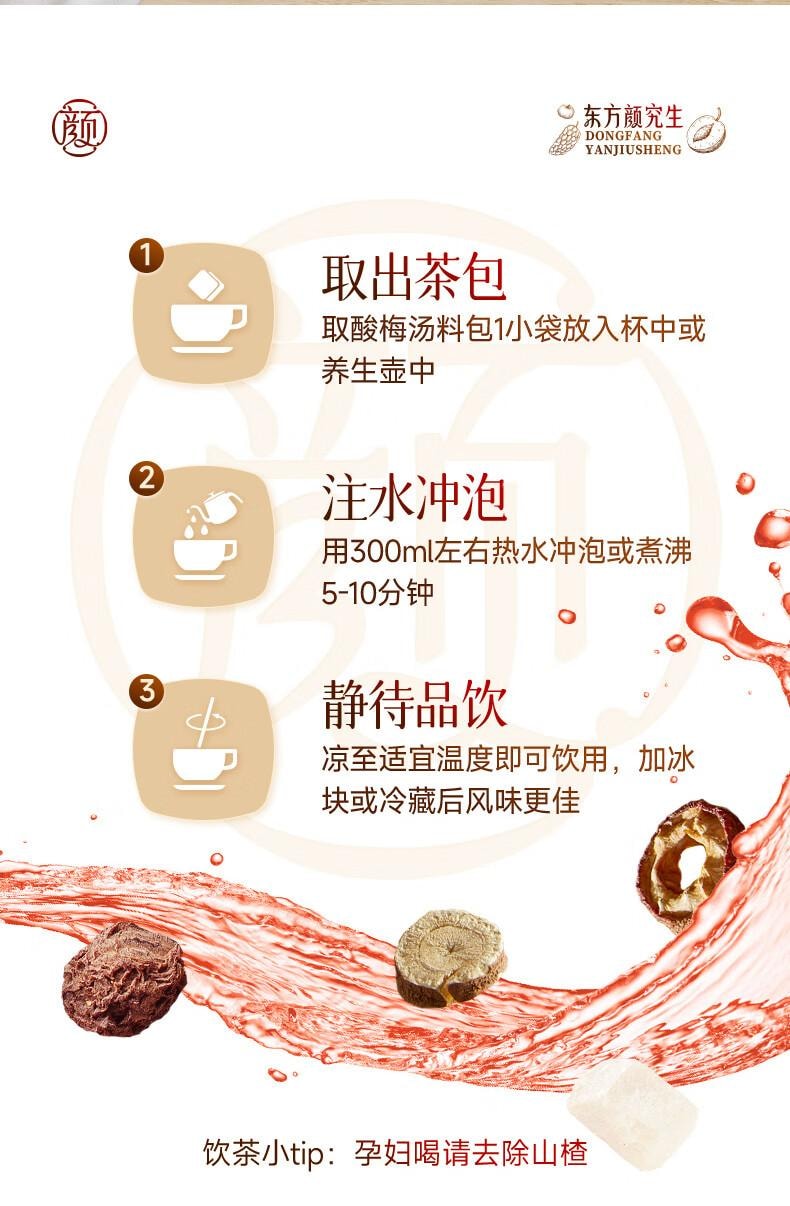 颜

东方颜究生
DONGFANG
YANJIUSHENG

1
取出茶包
取酸梅汤料包1小袋放入杯中或养生壶中

2
注水冲泡
用300ml左右热水冲泡或煮沸5-10分钟

3
静待品饮
凉至适宜温度即可饮用，加冰块或冷藏后风味更佳

饮茶小tip：孕妇喝请去除山楂