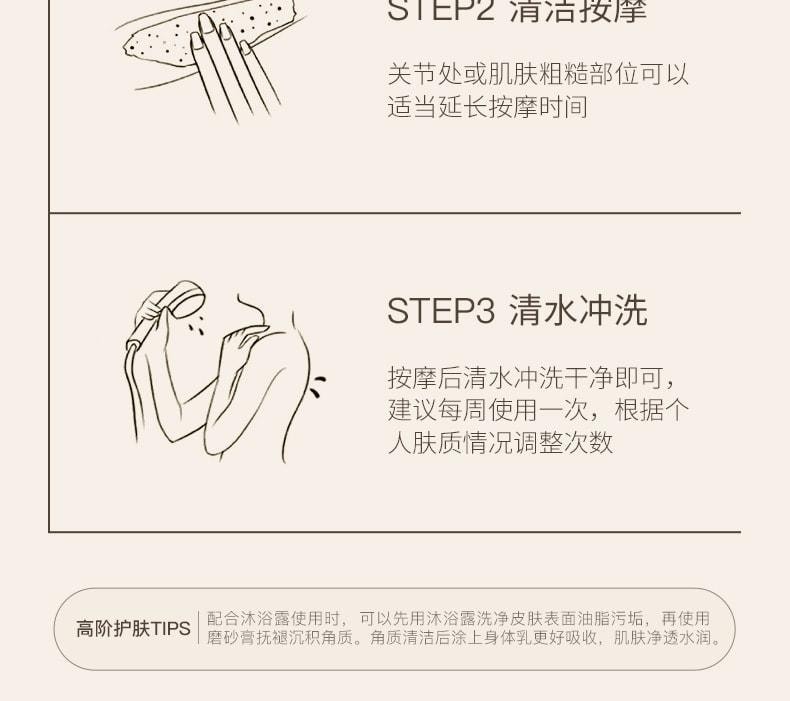 STEP2 清洁按摩

关节处或肌肤粗糙部位可以适当延长按摩时间

STEP3 清水冲洗

按摩后清水冲洗干净即可，建议每周使用一次，根据个人肤质情况调整次数

高阶护肤TIPS

配合沐浴露使用时，可以先用沐浴露洗净皮肤表面油脂污垢，再使用磨砂膏抚褪沉积角质。角质清洁后涂上身体乳更好吸收，肌肤净透水润。