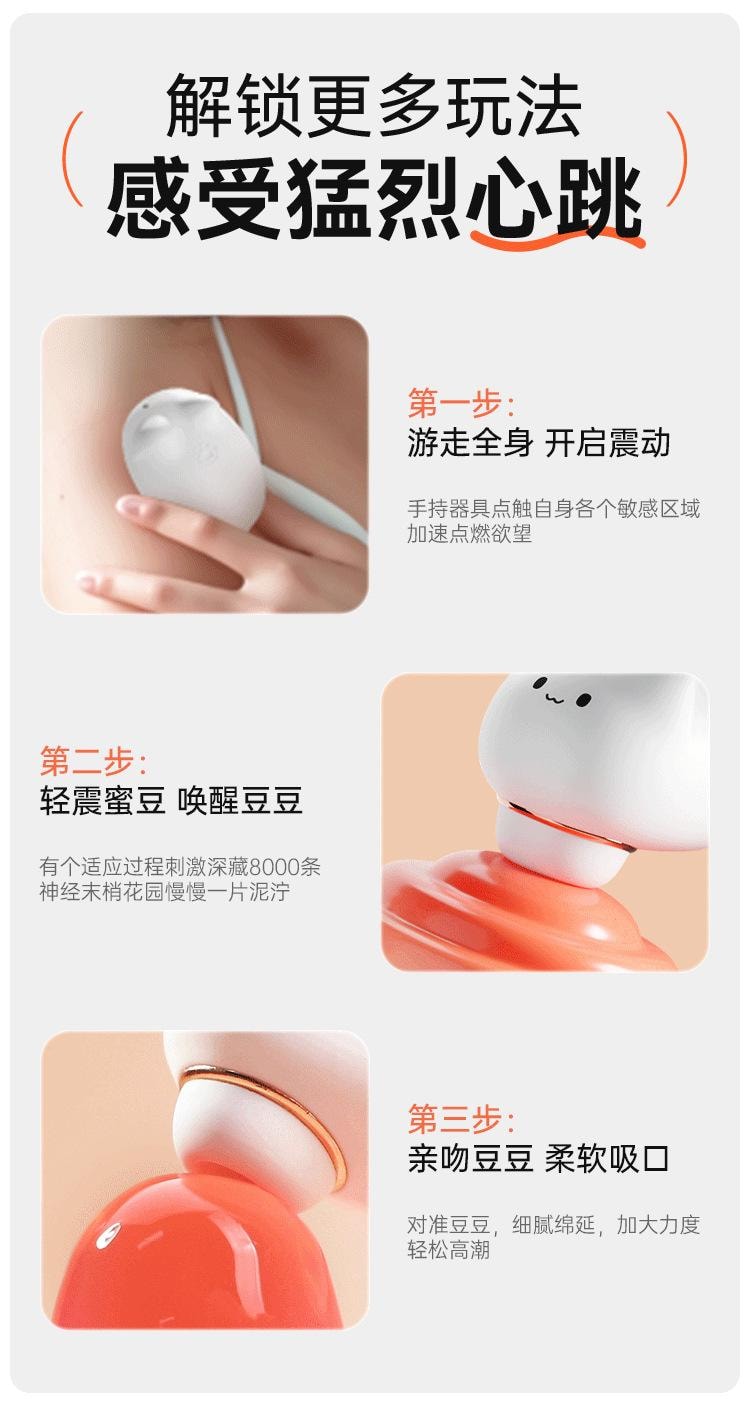 解锁更多玩法
感受猛烈心跳

第一步：
游走全身 开启震动

手持器具点触自身各个敏感区域
加速点燃欲望

第二步：
轻震蜜豆 唤醒豆豆

有个适应过程刺激深藏8000条
神经末梢花园慢慢一片泥泞

第三步：
亲吻豆豆 柔软吸口

对准豆豆，细腻绵延，加大力度
轻松高潮