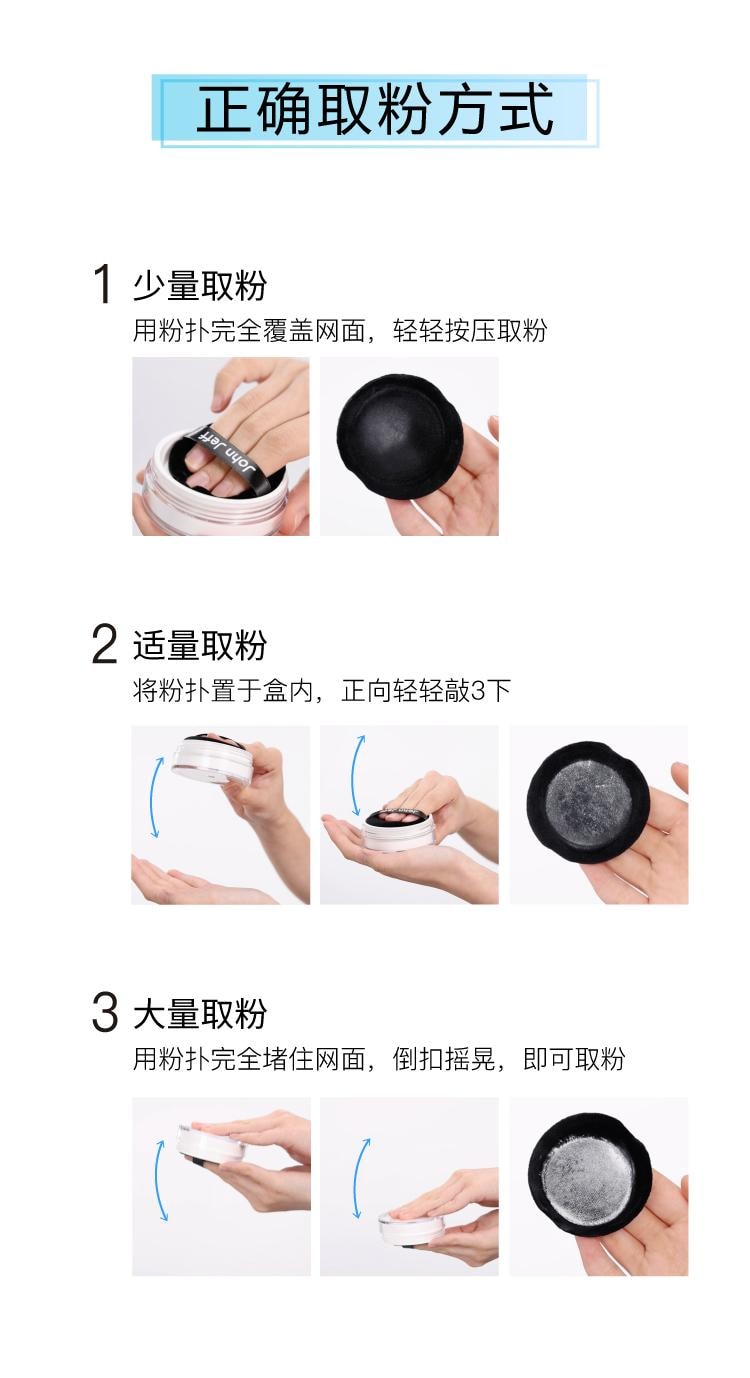 正确取粉方式

1 少量取粉
用粉扑完全覆盖网面，轻轻按压取粉

John Jeff

2 适量取粉
将粉扑置于盒内，正向轻轻敲3下

3 大量取粉
用粉扑完全堵住网面，倒扣摇晃，即可取粉