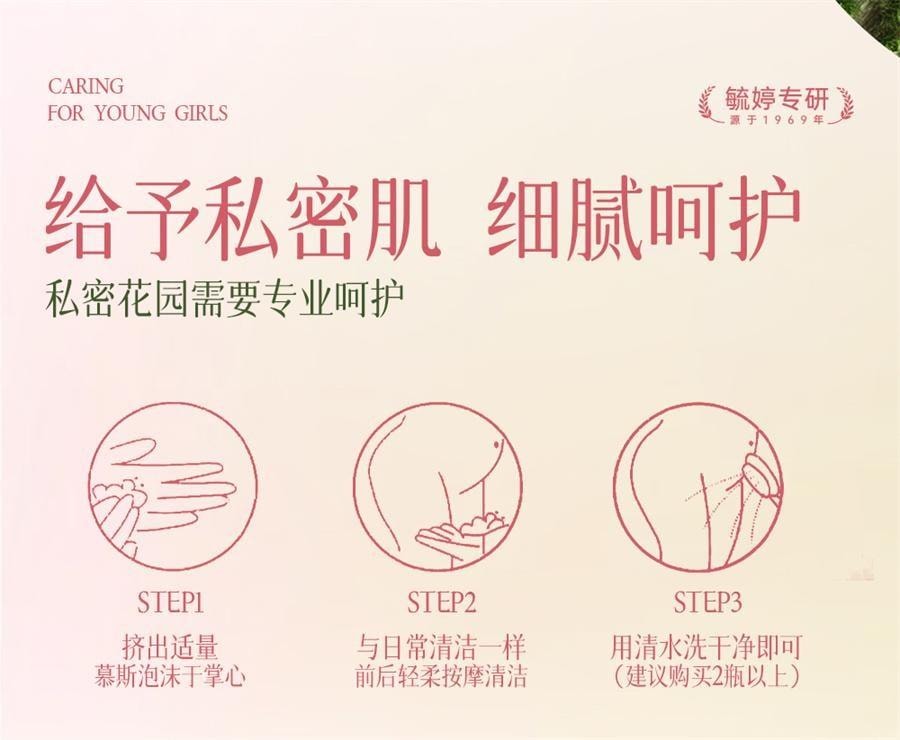 CARING
FOR YOUNG GIRLS

毓婷专研
源于1969年

给予私密肌 细腻呵护
私密花园需要专业呵护

STEP1
挤出适量
慕斯泡沫于掌心

STEP2
与日常清洁一样
前后轻柔按摩清洁

STEP3
用清水洗干净即可
(建议购买2瓶以上)