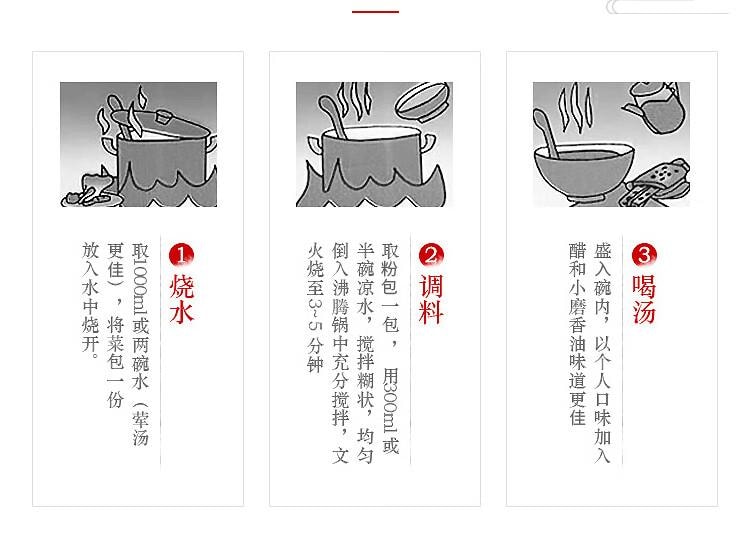 1 烧水

取1000ml或两碗水（荤汤更佳），将菜包一份放入水中烧开。

2 调料

取粉包一包，用300ml或半碗凉水，搅拌糊状，均匀倒入沸腾锅中充分搅拌，文火烧至3~5分钟

3 喝汤

盛入碗内，以个人口味加入醋和小磨香油味道更佳