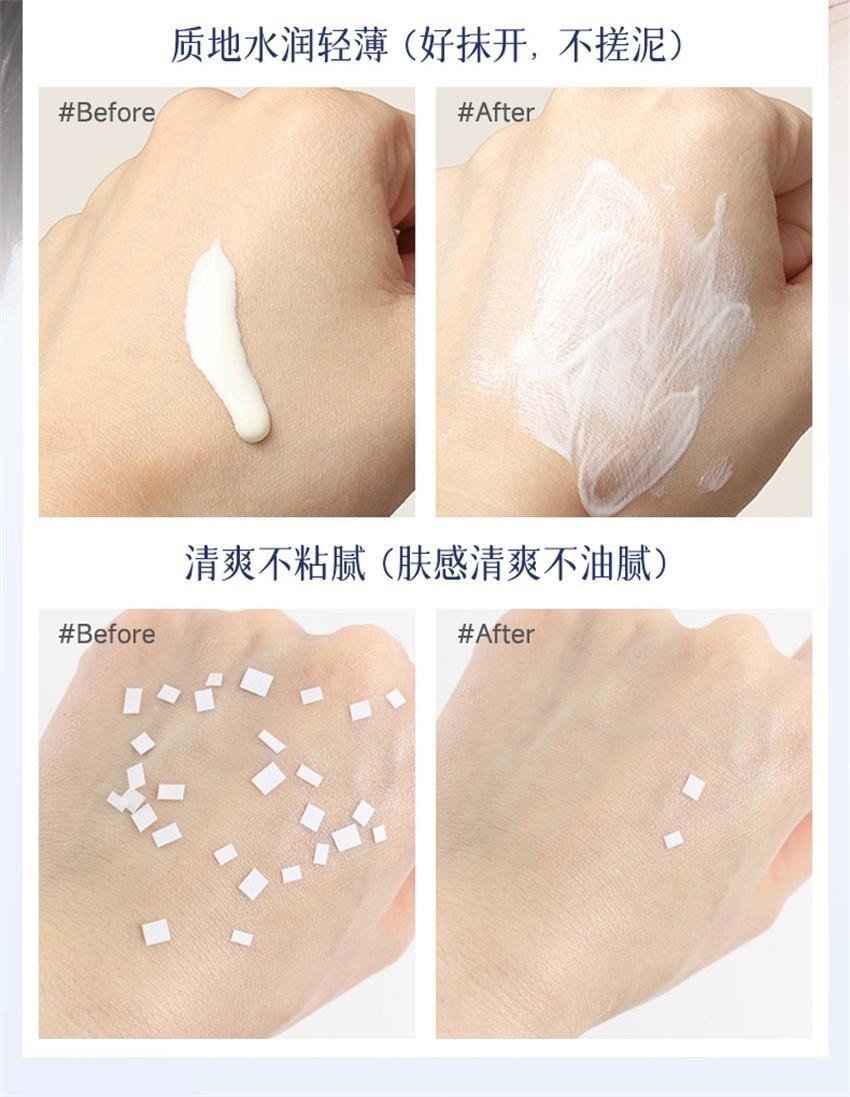 质地水润轻薄（好抹开，不搓泥）

#Before

#After

清爽不粘腻（肤感清爽不油腻）

#Before

#After