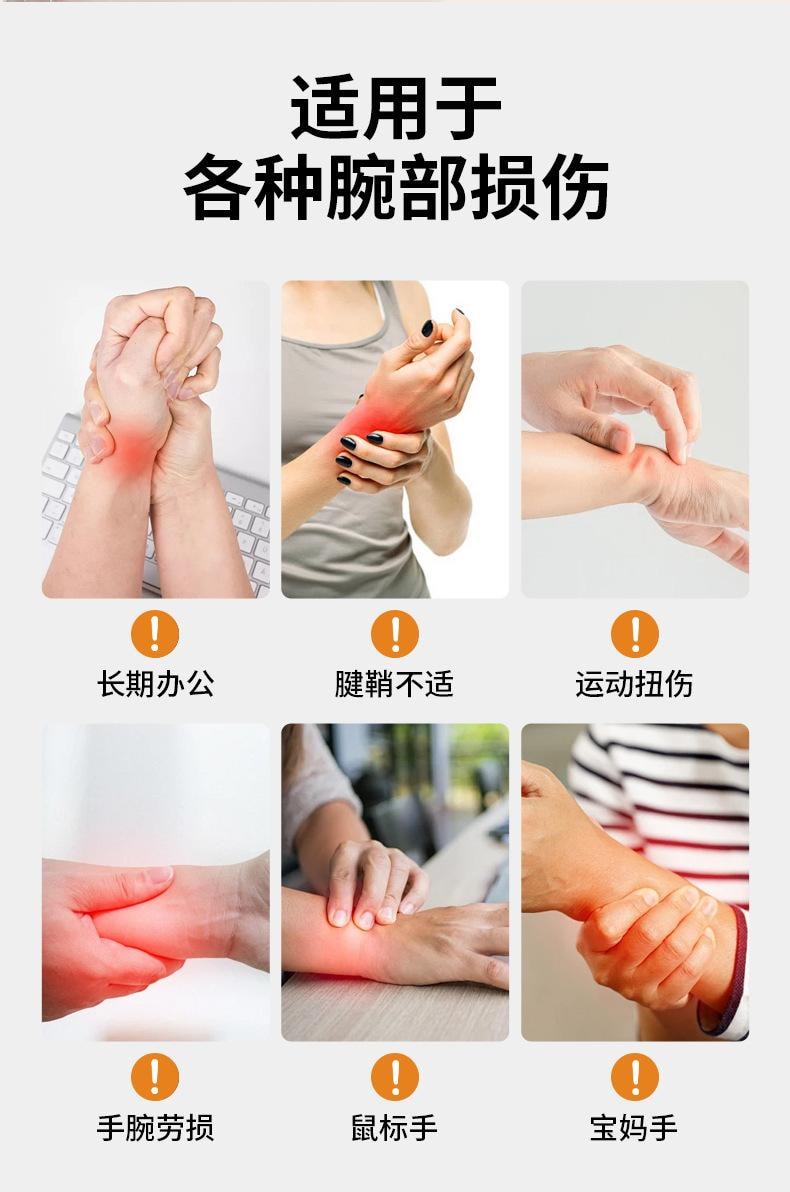 适用于
各种腕部损伤

!
长期办公

!
腱鞘不适

!
运动扭伤

!
手腕劳损

!
鼠标手

!
宝妈手