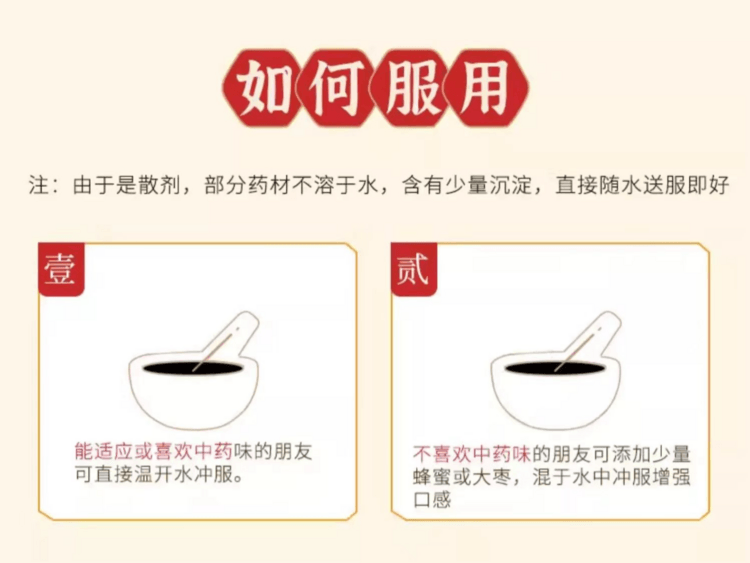 如何服用

注：由于是散剂，部分药材不溶于水，含有少量沉淀，直接随水送服即好

壹

能适应或喜欢中药味的朋友可直接温开水冲服。

贰

不喜欢中药味的朋友可添加少量蜂蜜或大枣，混于水中冲服增强口感