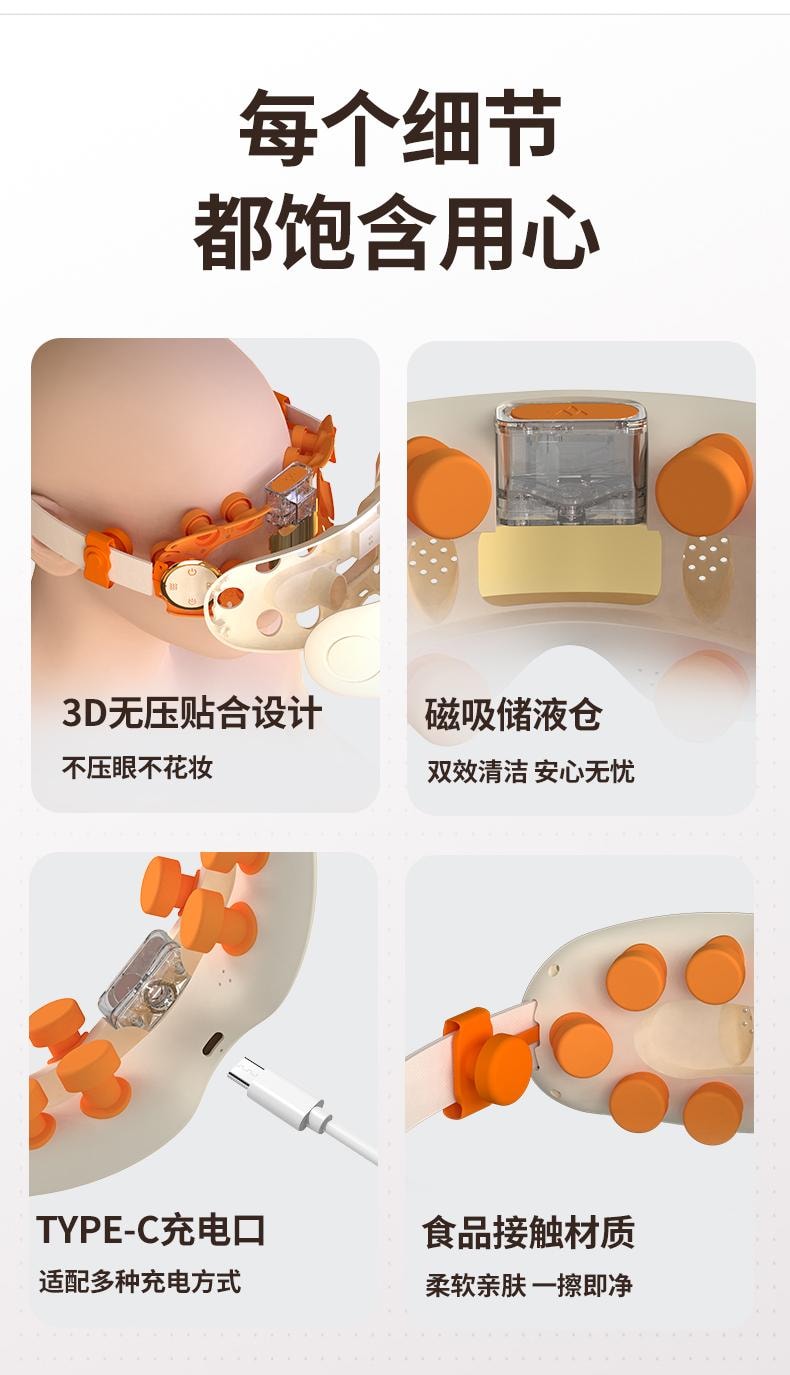 每个细节
都饱含用心

3D无压贴合设计
不压眼不花妆

磁吸储液仓
双效清洁 安心无忧

TYPE-C充电口
适配多种充电方式

食品接触材质
柔软亲肤 一擦即净