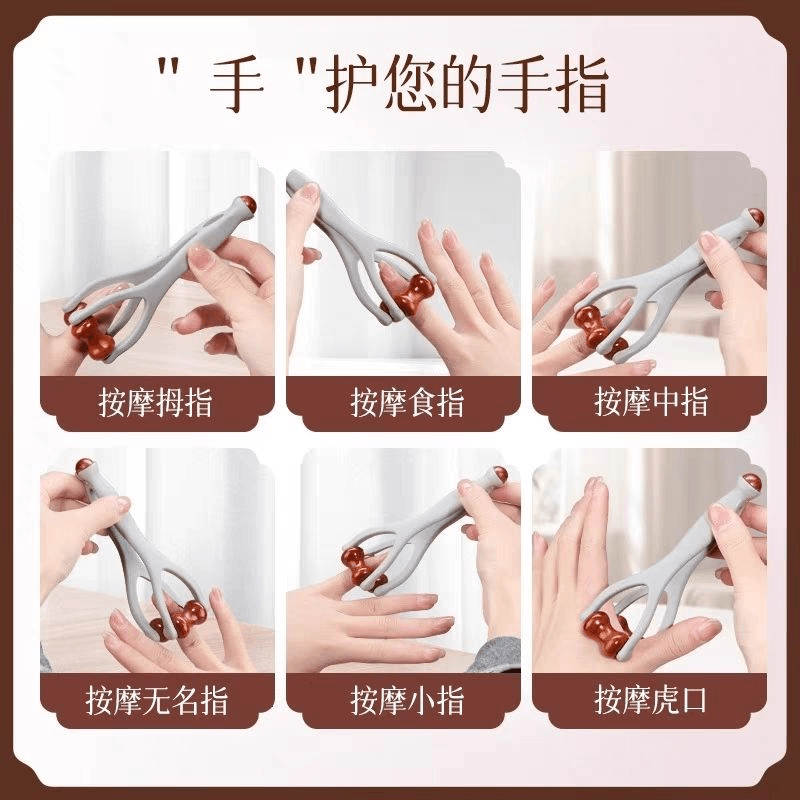 " 手 "护您的手指

按摩拇指

按摩食指

按摩中指

按摩无名指

按摩小指

按摩虎口