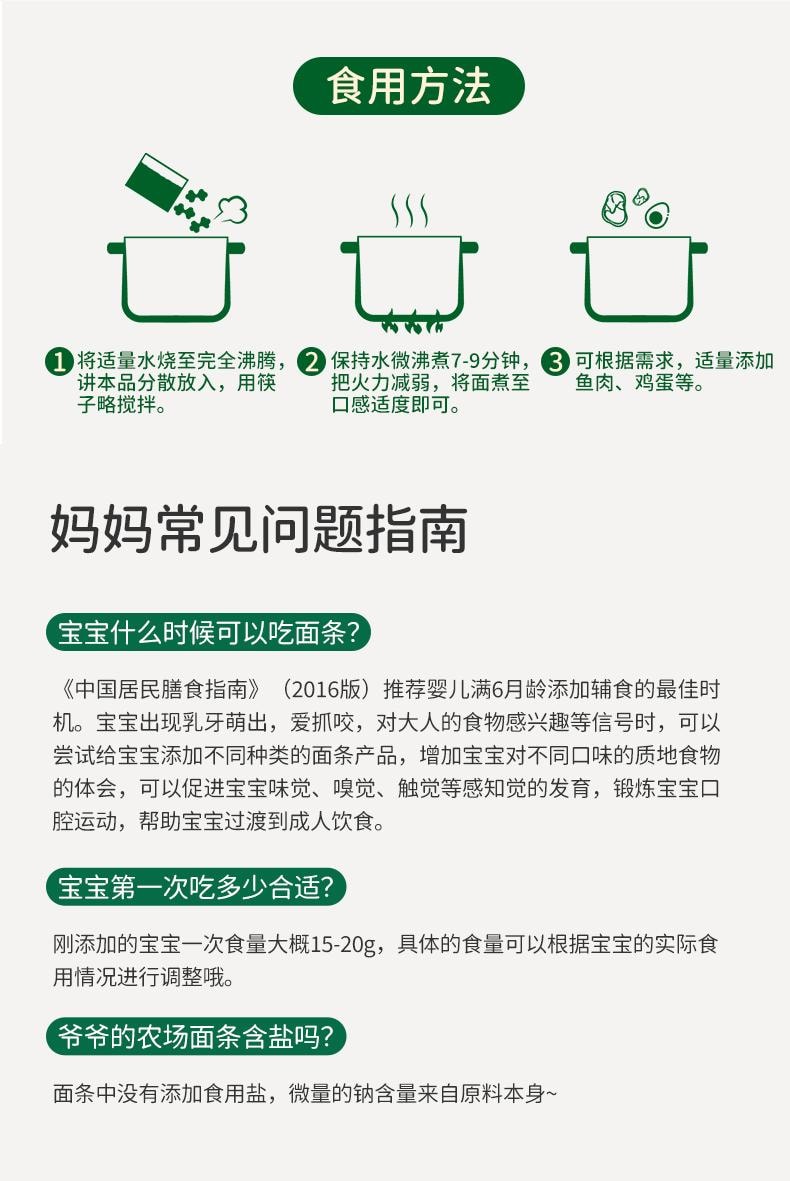 食用方法

1 将适量水烧至完全沸腾，讲本品分散放入，用筷子略搅拌。

2 保持水微沸煮7-9分钟，把火力减弱，将面煮至口感适度即可。

3 可根据需求，适量添加鱼肉、鸡蛋等。

妈妈常见问题指南

宝宝什么时候可以吃面条?

《中国居民膳食指南》（2016版）推荐婴儿满6月龄添加辅食的最佳时机。宝宝出现乳牙萌出，爱抓咬，对大人的食物感兴趣等信号时，可以尝试给宝宝添加不同种类的面条产品，增加宝宝对不同口味的质地食物的体会，可以促进宝宝味觉、嗅觉、触觉等感知觉的发育，锻炼宝宝口腔运动，帮助宝宝过渡到成人饮食。

宝宝第一次吃多少合适?

刚添加的宝宝一次食量大概15-20g，具体的食量可以根据宝宝的实际食用情况进行调整哦。

爷爷的农场面条含盐吗?

面条中没有添加食用盐，微量的钠含量来自原料本身~