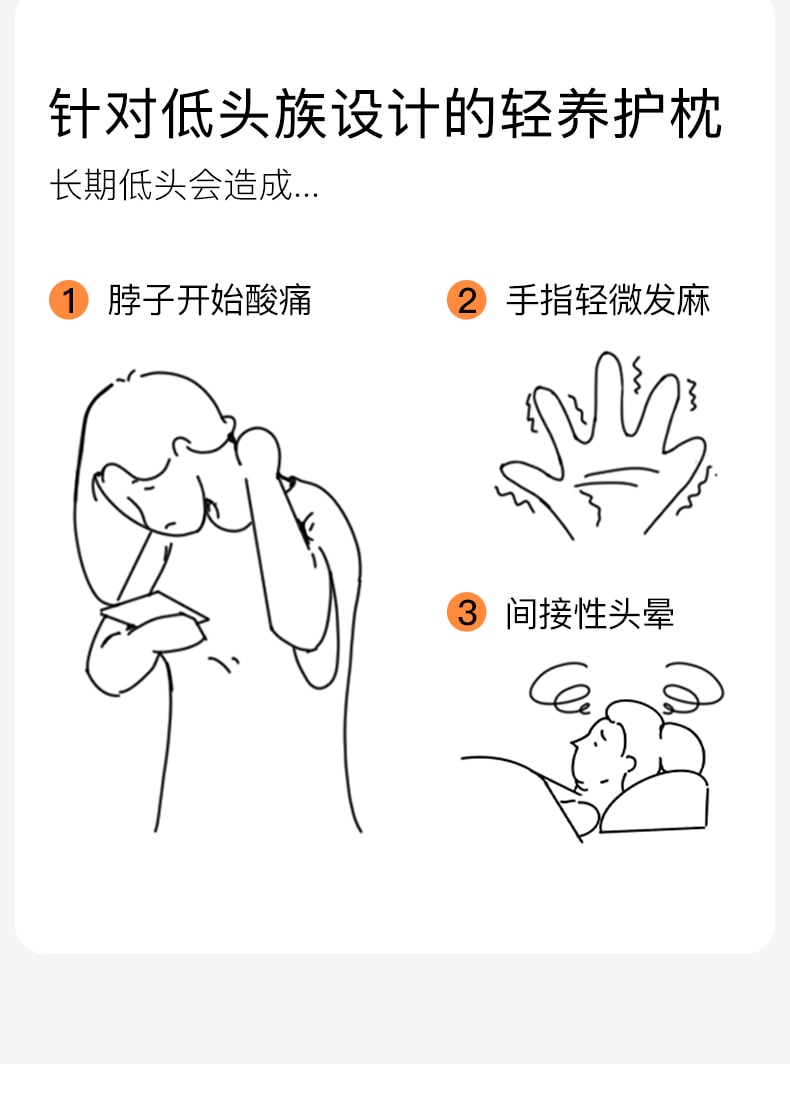 针对低头族设计的轻养护枕

长期低头会造成...

1 脖子开始酸痛

2 手指轻微发麻

3 间接性头晕