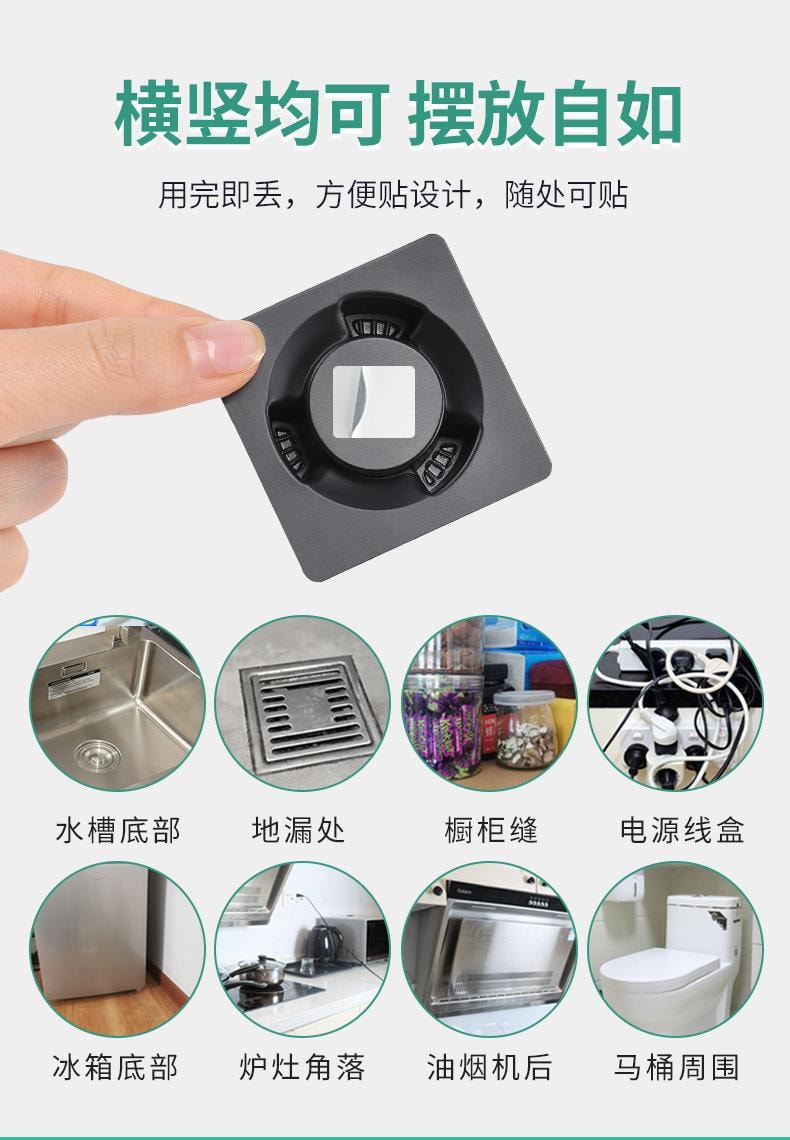 横竖均可 摆放自如

用完即丢，方便贴设计，随处可贴

水槽底部

地漏处

橱柜缝

电源线盒

冰箱底部

炉灶角落

油烟机后

马桶周围