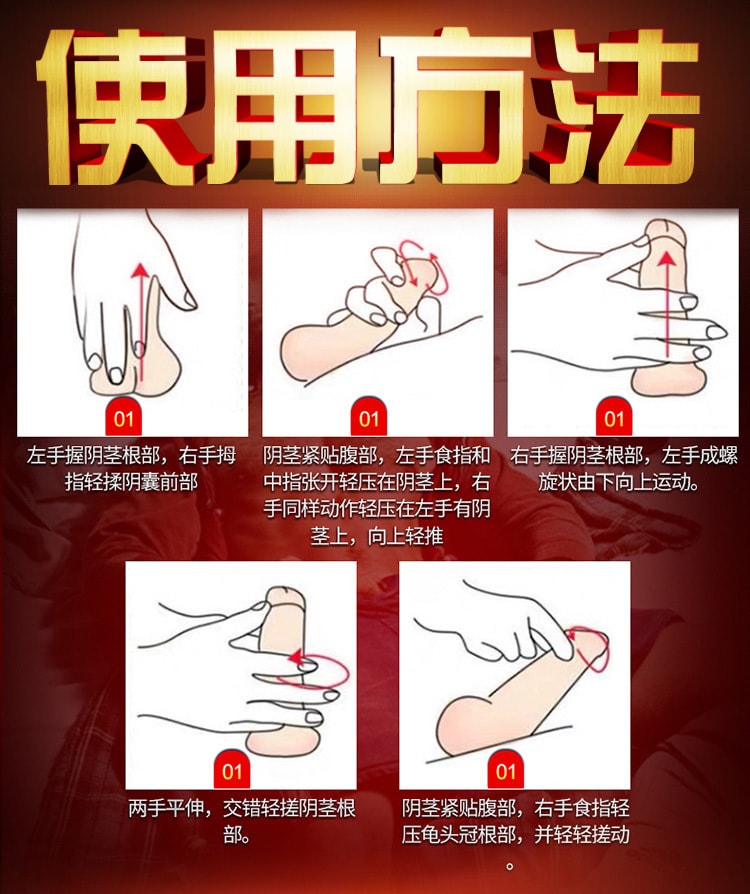 使用方法

01
左手握阴茎根部，右手拇指轻揉阴囊前部

01
阴茎紧贴腹部，左手食指和中指张开轻压在阴茎上，右手同样动作轻压在左手有阴茎上，向上轻推

01
右手握阴茎根部，左手成螺旋状由下向上运动。

01
两手平伸，交错轻搓阴茎根部。

01
阴茎紧贴腹部，右手食指轻压龟头冠根部，并轻轻搓动。