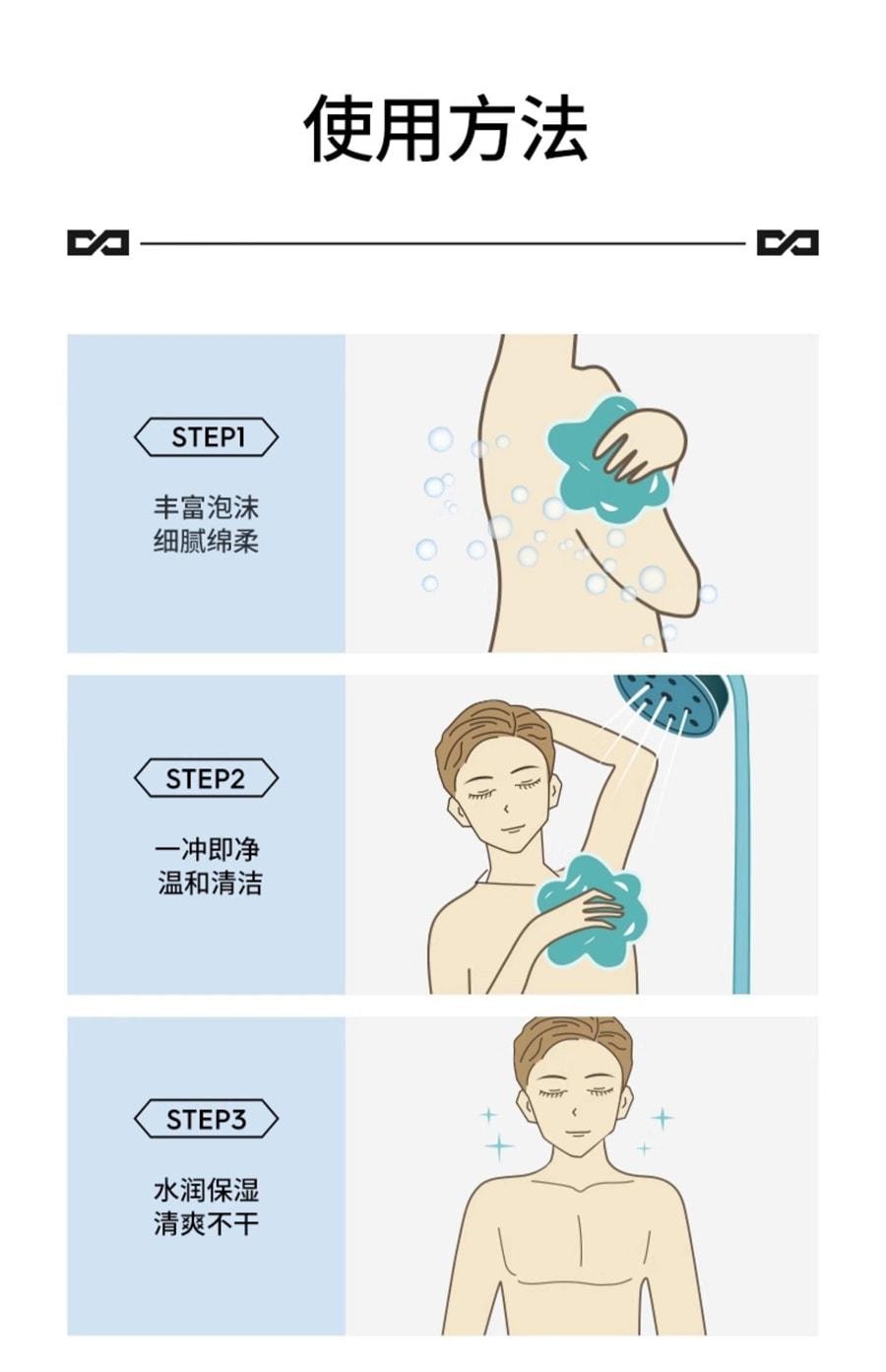 使用方法

STEP1

丰富泡沫
细腻绵柔

STEP2

一冲即净
温和清洁

STEP3

水润保湿
清爽不干