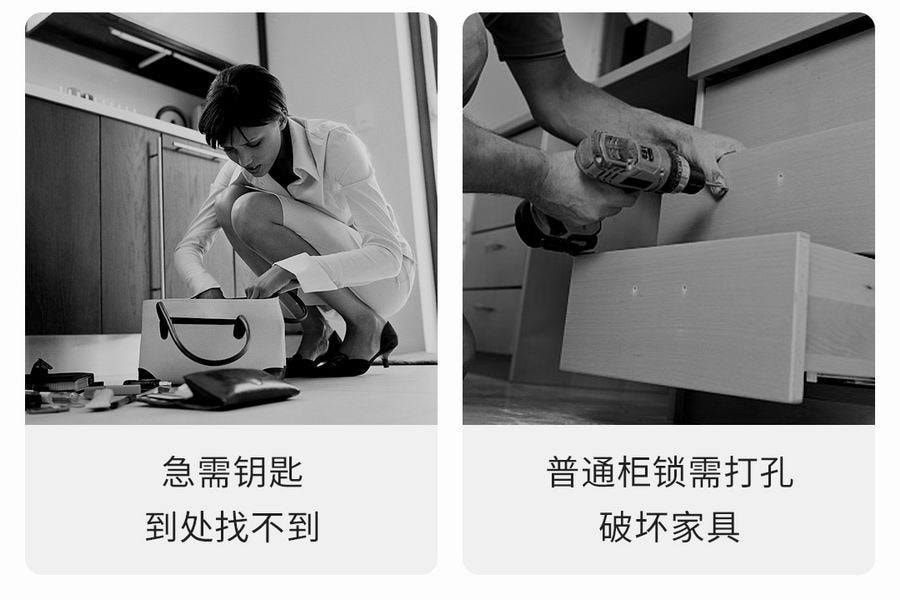 急需钥匙
到处找不到

普通柜锁需打孔
破坏家具