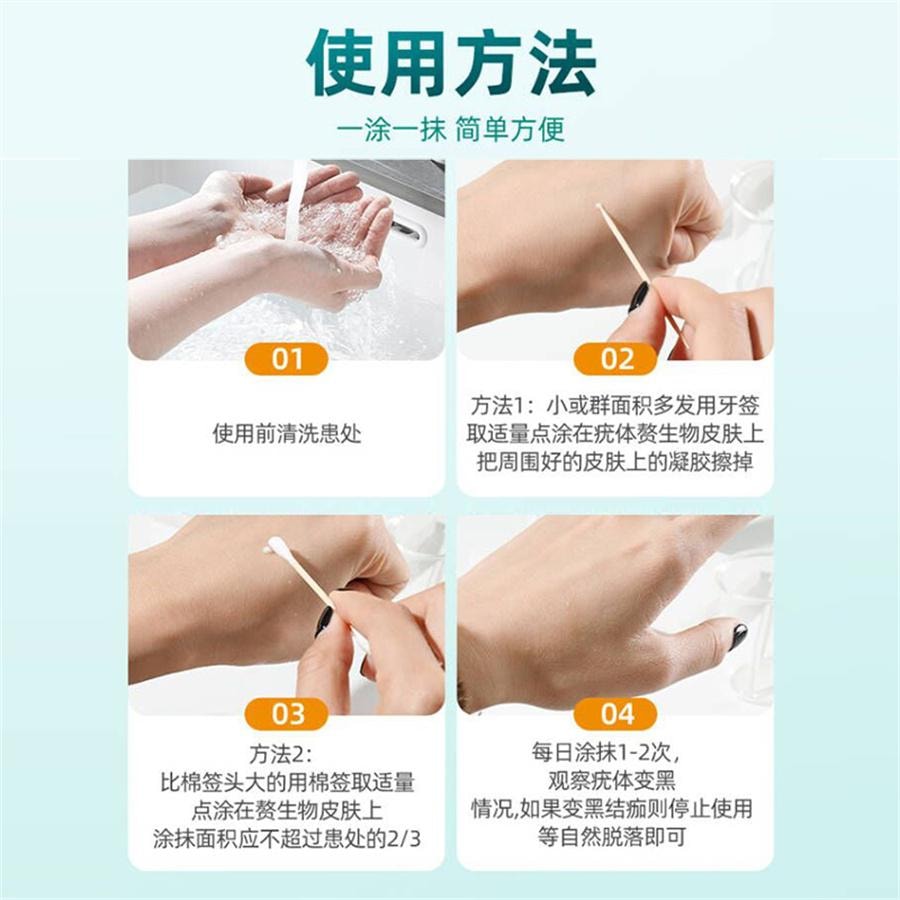 使用方法

一涂一抹 简单方便

01

使用前清洗患处

02

方法1：小或群面积多发用牙签取适量点涂在疣体赘生物皮肤上把周围好的皮肤上的凝胶擦掉

03

方法2：
比棉签头大的用棉签取适量点涂在赘生物皮肤上涂抹面积应不超过患处的2/3

04

每日涂抹1-2次，观察疣体变黑情况,如果变黑结痂则停止使用等自然脱落即可