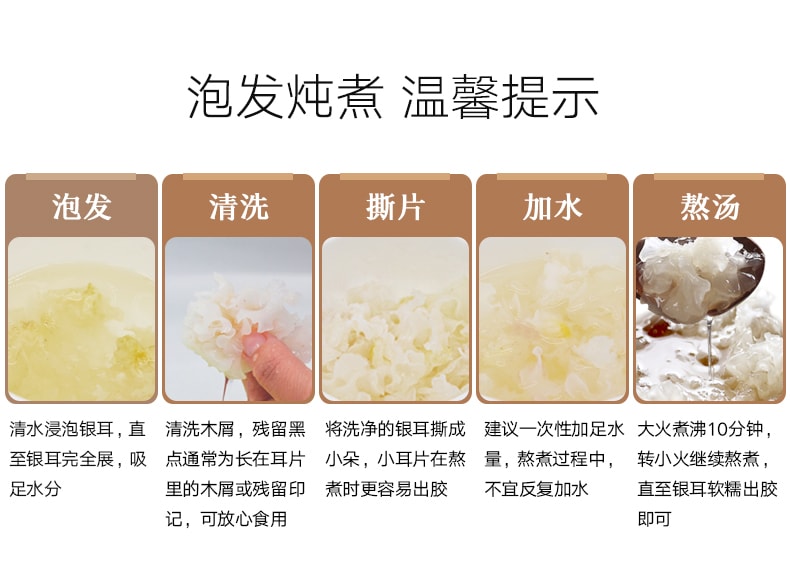 泡发炖煮 温馨提示

泡发

清水浸泡银耳，直至银耳完全展，吸足水分

清洗

清洗木屑，残留黑点通常为长在耳片里的木屑或残留印记，可放心食用

撕片

将洗净的银耳撕成小朵，小耳片在熬煮时更容易出胶

加水

建议一次性加足水量，熬煮过程中，不宜反复加水

熬汤

大火煮沸10分钟，转小火继续熬煮，直至银耳软糯出胶即可