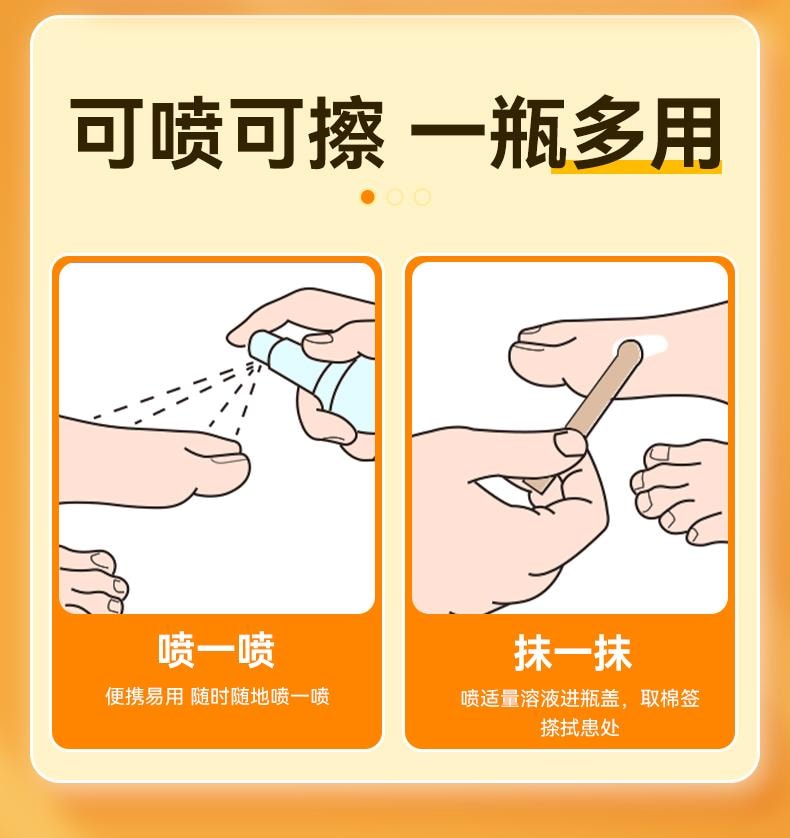 可喷可擦 一瓶多用

喷一喷
便携易用 随时随地喷一喷

抹一抹
喷适量溶液进瓶盖，取棉签搽拭患处