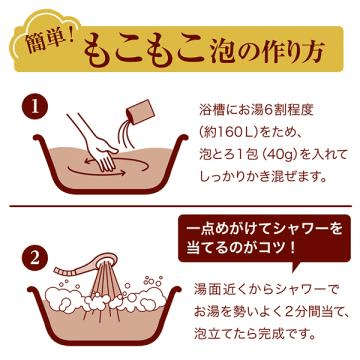 簡単! もこもこ泡の作り方

1

浴槽にお湯6割程度(約160L)をため、泡とろ1包(40g)を入れてしっかりかき混ぜます。

2

一点めがけてシャワーを当てるのがコツ!

湯面近くからシャワーでお湯を勢いよく2分間当て、泡立てたら完成です。