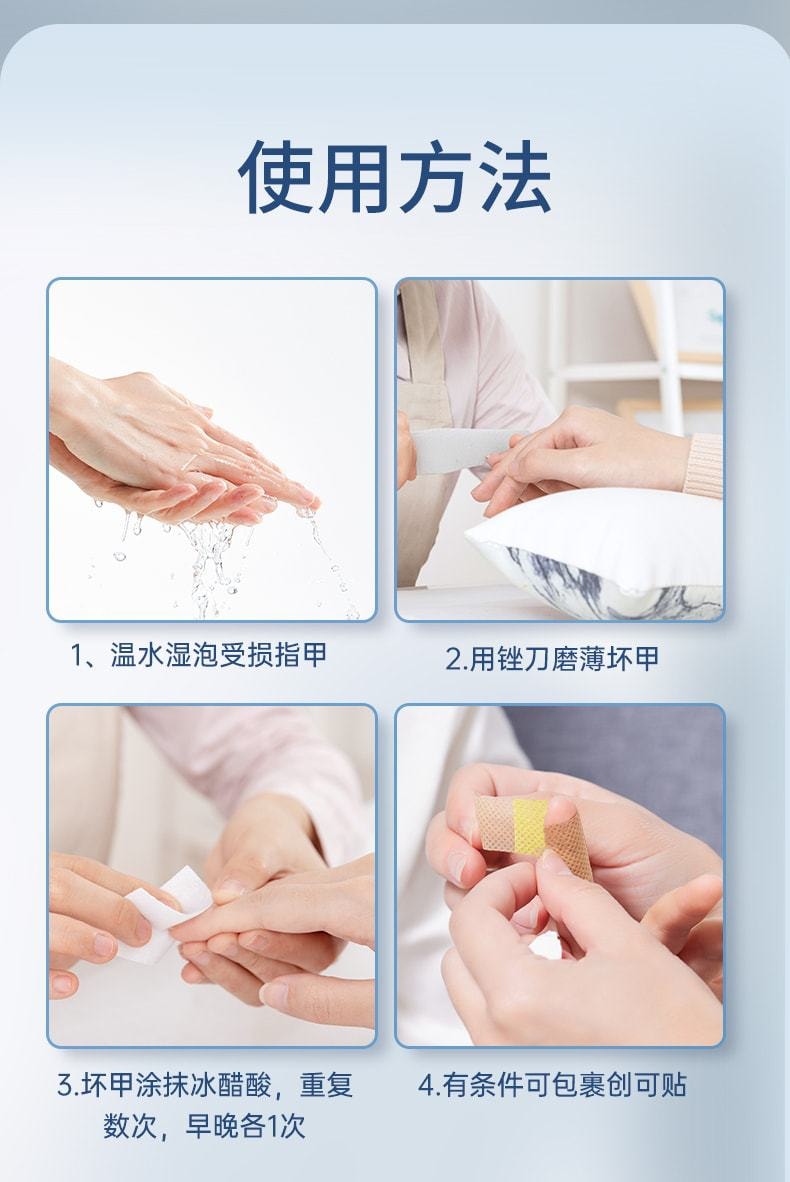 使用方法

1、温水湿泡受损指甲

2.用锉刀磨薄坏甲

3.坏甲涂抹冰醋酸，重复数次，早晚各1次

4.有条件可包裹创可贴