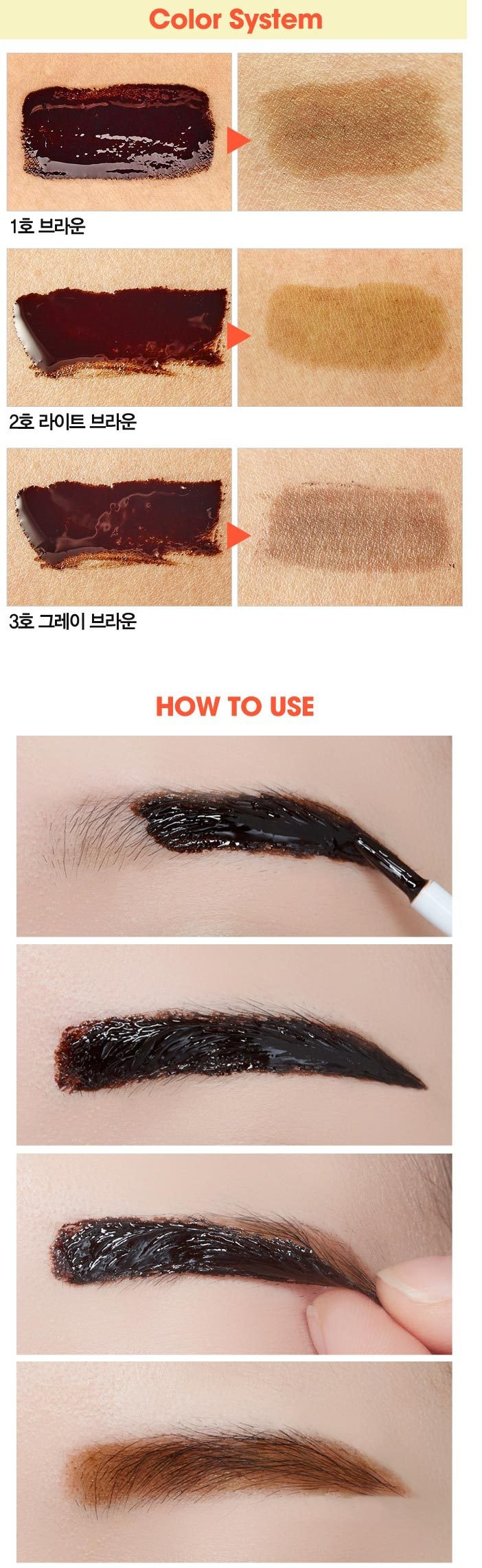 Color System

1호 브라운

2호 라이트 브라운

3호 그레이 브라운

HOW TO USE