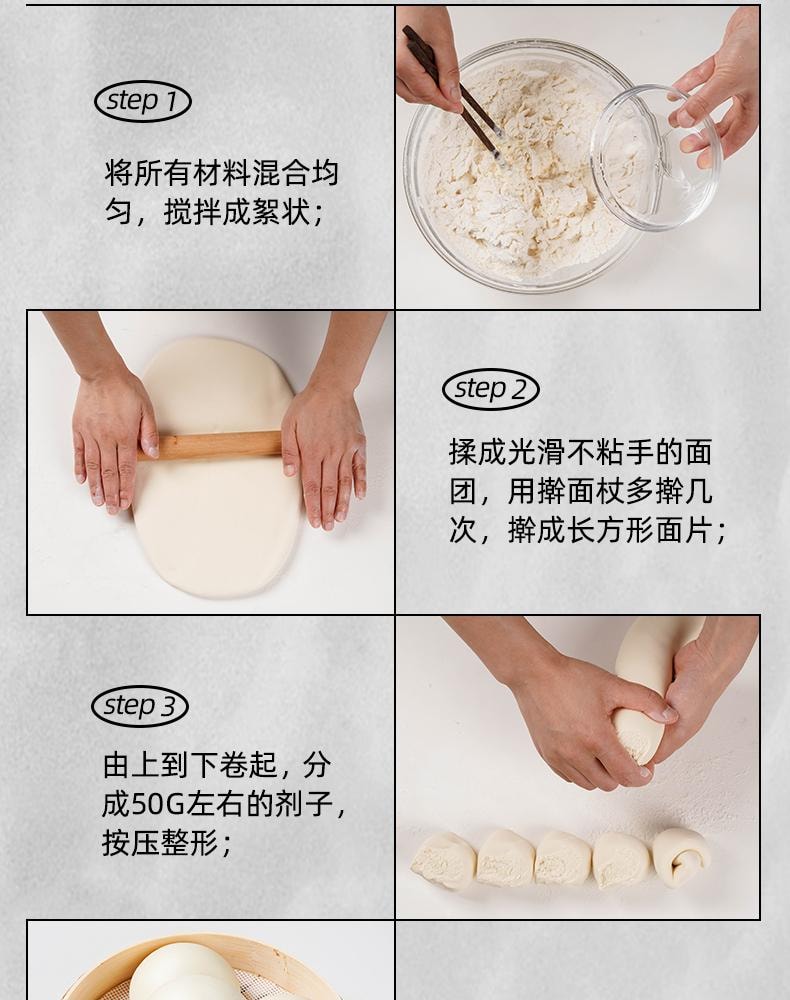 step 1

将所有材料混合均匀，搅拌成絮状；

step 2

揉成光滑不粘手的面团，用擀面杖多擀几次，擀成长方形面片；

step 3

由上到下卷起，分成50G左右的剂子，按压整形；